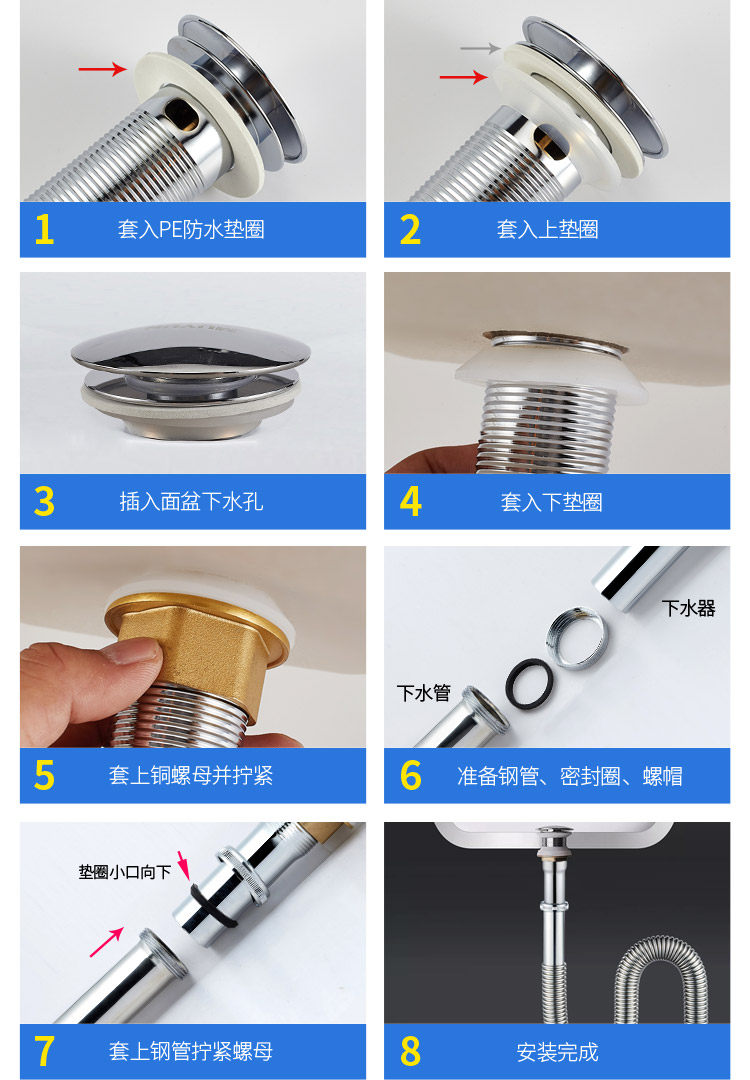 1 套入PE防水垫圈

2 套入上垫圈

3 插入面盆下水孔

4 套入下垫圈

5 套上铜螺母并拧紧

下水器
下水管
6 准备钢管、密封圈、螺帽

垫圈小口向下
7 套上钢管拧紧螺母

8 安装完成