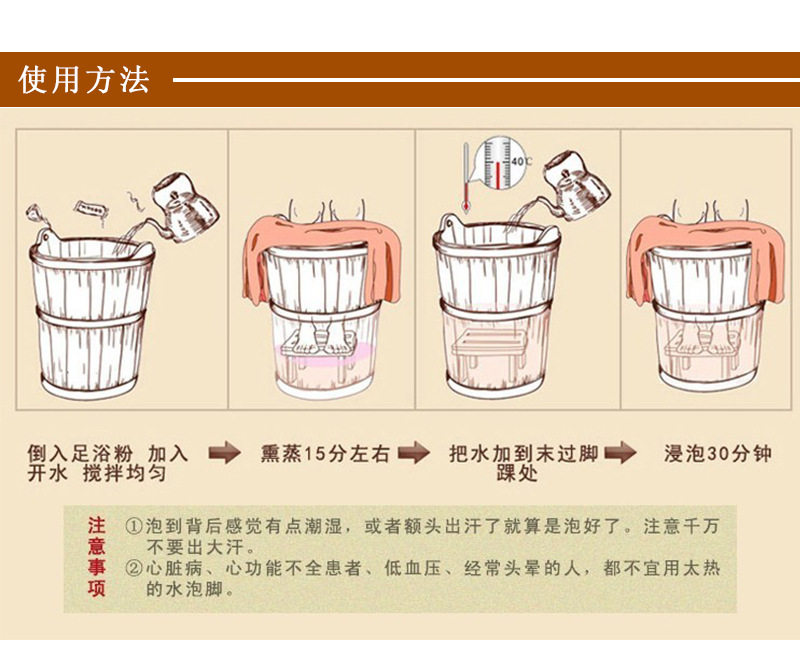 使用方法

40℃

倒入足浴粉 加入开水 搅拌均匀

熏蒸15分左右

把水加到末过脚踝处

浸泡30分钟

注意事项

①泡到背后感觉有点潮湿，或者额头出汗了就算是泡好了。注意千万不要出大汗。

②心脏病、心功能不全患者、低血压、经常头晕的人，都不宜用太热的水泡脚。