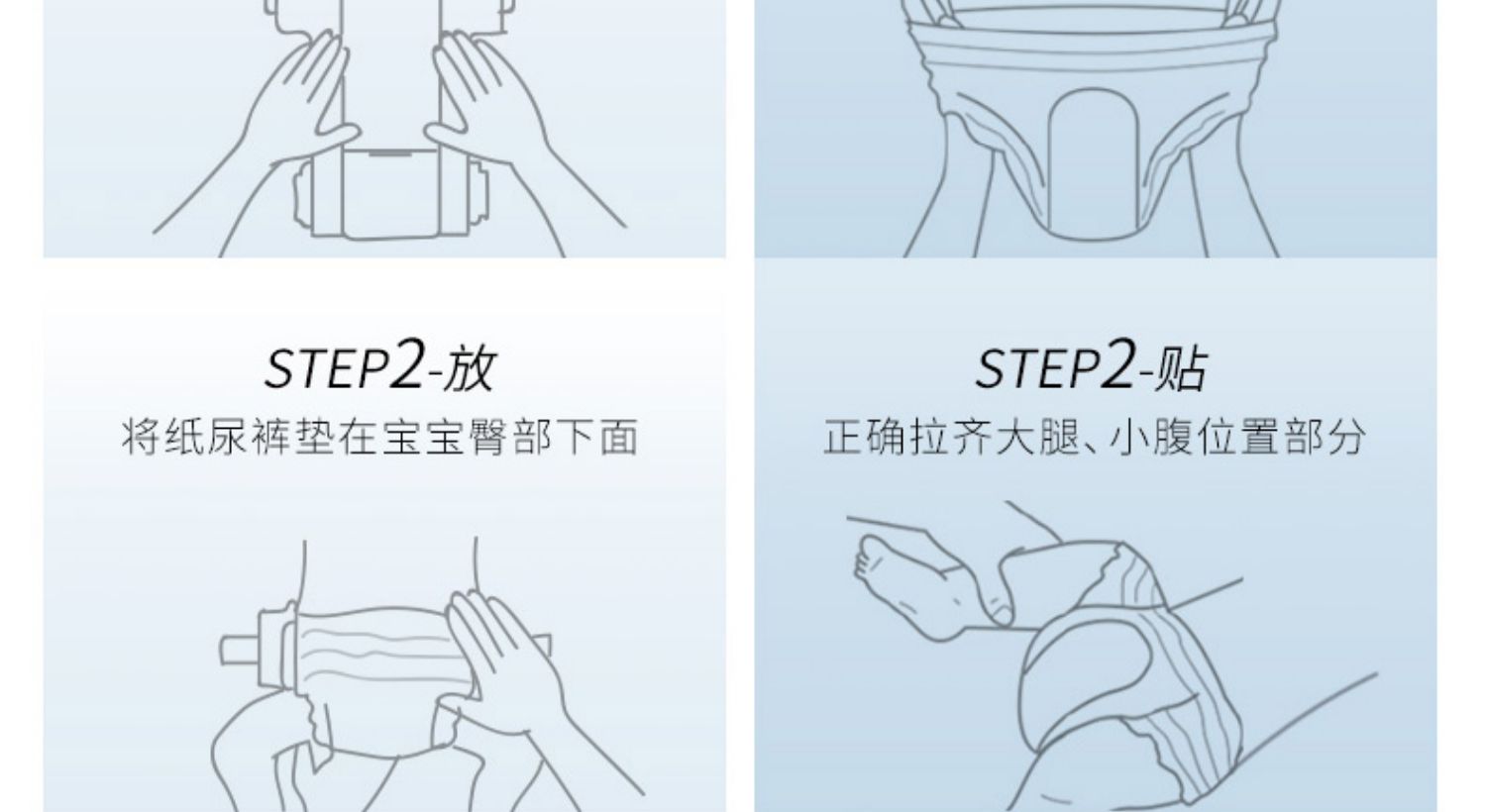 STEP2-放
将纸尿裤垫在宝宝臀部下面

STEP2-贴
正确拉齐大腿、小腹位置部分