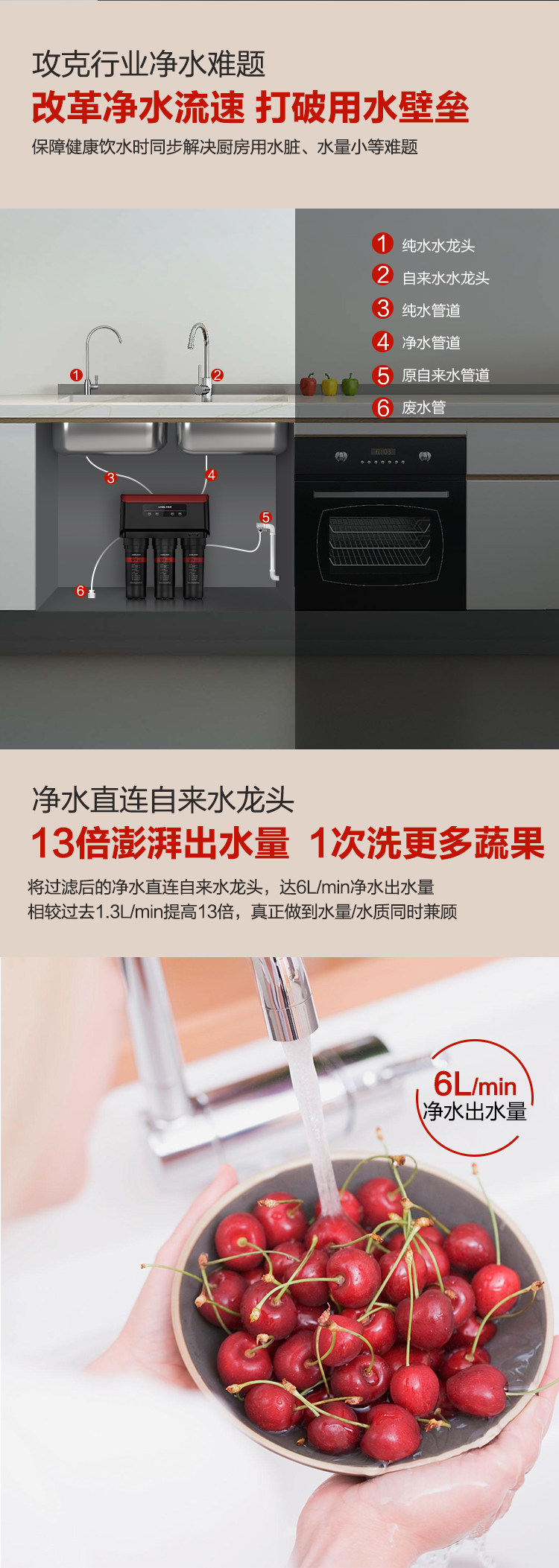 攻克行业净水难题
改革净水流速 打破用水壁垒
保障健康饮水时同步解决厨房用水脏、水量小等难题

1 纯水水龙头
2 自来水水龙头
3 纯水管道
4 净水管道
5 原自来水管道
6 废水管

1
2
3
4
5
6

净水直连自来水龙头
13倍澎湃出水量 1次洗更多蔬果
将过滤后的净水直连自来水龙头，达6L/min净水出水量
相较过去1.3L/min提高13倍，真正做到水量/水质同时兼顾

6L/min
净水出水量