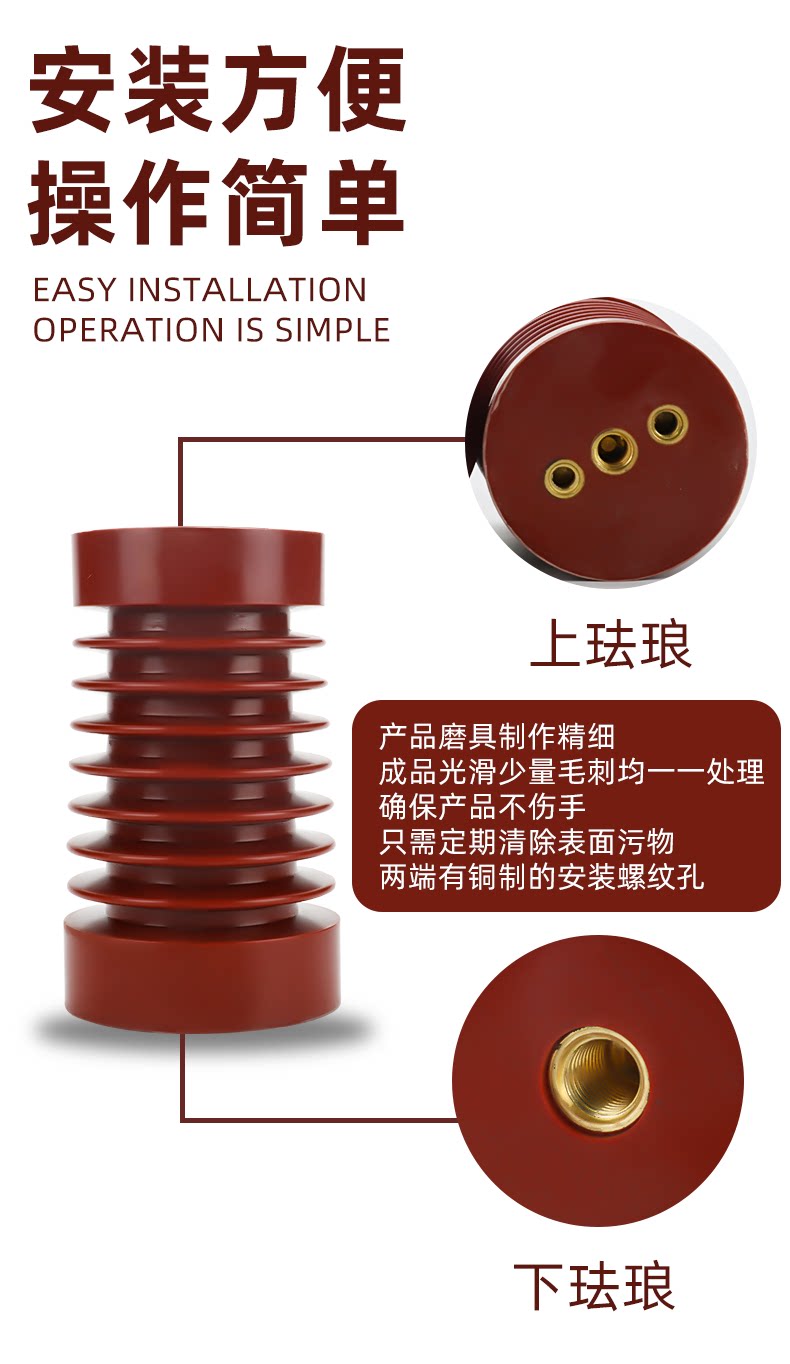 安装方便
操作简单

EASY INSTALLATION
OPERATION IS SIMPLE

上珐琅

产品磨具制作精细
成品光滑少量毛刺均一一处理
确保产品不伤手
只需定期清除表面污物
两端有铜制的安装螺纹孔

下珐琅