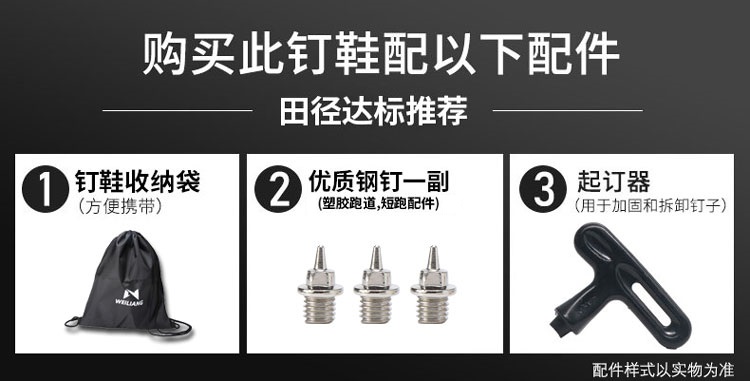 购买此钉鞋配以下配件

田径达标推荐

1 钉鞋收纳袋
（方便携带）

WEILIANG

2 优质钢钉一副
(塑胶跑道,短跑配件)

3 起订器
（用于加固和拆卸钉子）

配件样式以实物为准