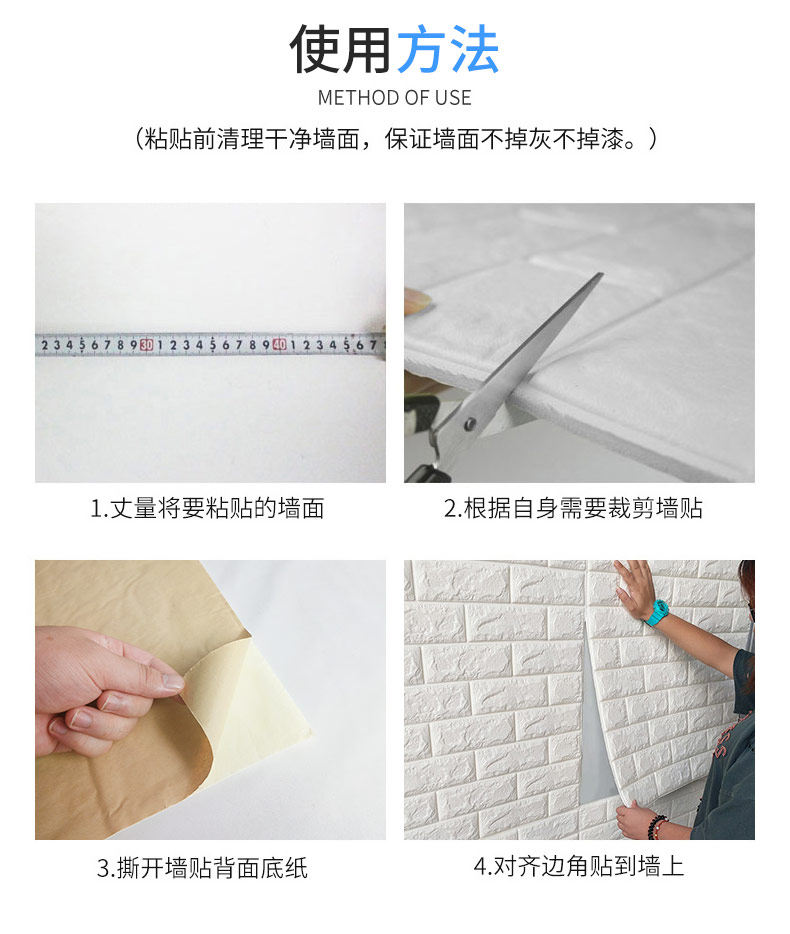 使用方法

METHOD OF USE

（粘贴前清理干净墙面，保证墙面不掉灰不掉漆。）

2 3 4 5 6 7 8 9 30 1 2 3 4 5 6 7 8 9 40 1 2 3 4 5 6 7

1.丈量将要粘贴的墙面

2.根据自身需要裁剪墙贴

3.撕开墙贴背面底纸

4.对齐边角贴到墙上