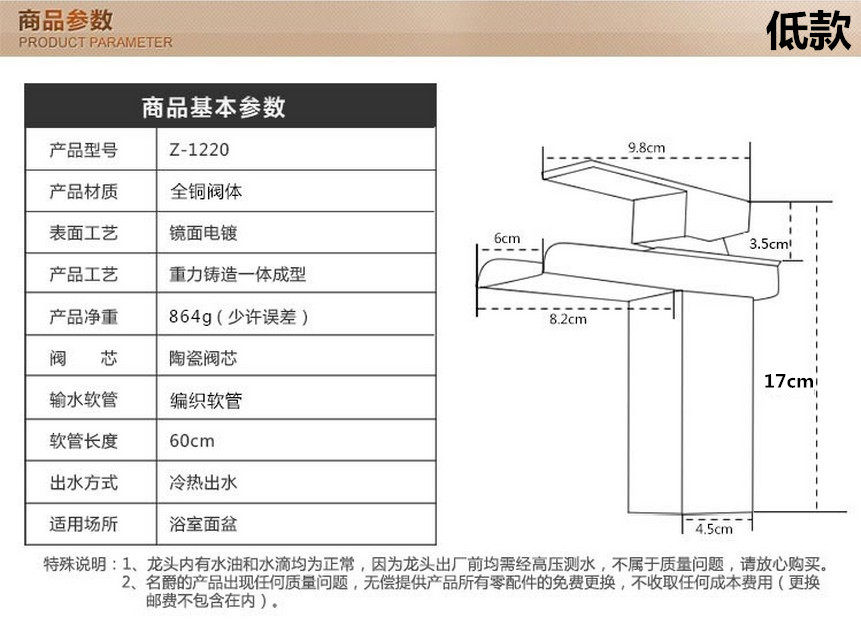 商品参数
PRODUCT PARAMETER

低款

| 商品基本参数 | |
|---|---|
| 产品型号 | Z-1220 |
| 产品材质 | 全铜阀体 |
| 表面工艺 | 镜面电镀 |
| 产品工艺 | 重力铸造一体成型 |
| 产品净重 | 864g（少许误差） |
| 阀　　芯 | 陶瓷阀芯 |
| 输水软管 | 编织软管 |
| 软管长度 | 60cm |
| 出水方式 | 冷热出水 |
| 适用场所 | 浴室面盆 |

9.8cm
6cm
3.5cm
8.2cm
17cm
4.5cm

特殊说明：1、龙头内有水油和水滴均为正常，因为龙头出厂前均需经高压测水，不属于质量问题，请放心购买。
2、名爵的产品出现任何质量问题，无偿提供产品所有零配件的免费更换，不收取任何成本费用（更换邮费不包含在内）。