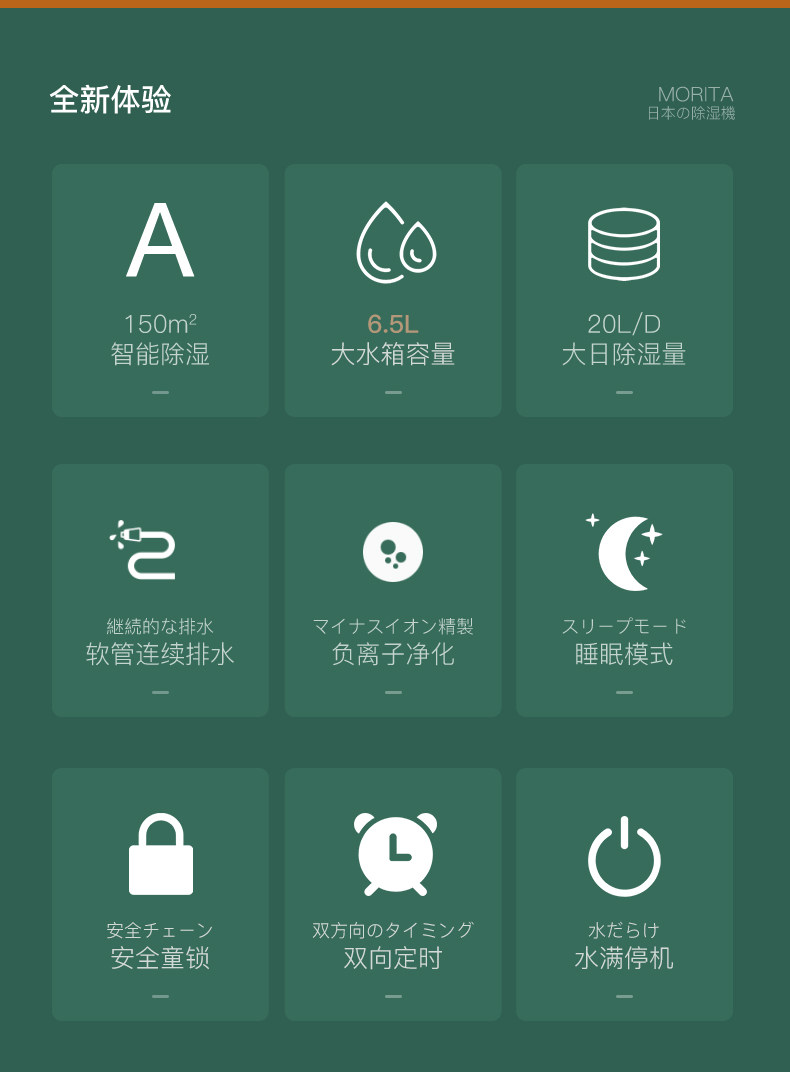 全新体验

MORITA
日本の除湿機

A

150$m^2$
智能除湿

-

6.5L
大水箱容量

-

20L/D
大日除湿量

-

継続的な排水
软管连续排水

-

マイナスイオン精製
负离子净化

-

スリープモード
睡眠模式

-

安全チェーン
安全童锁

-

双方向のタイミング
双向定时

-

水だらけ
水满停机

-