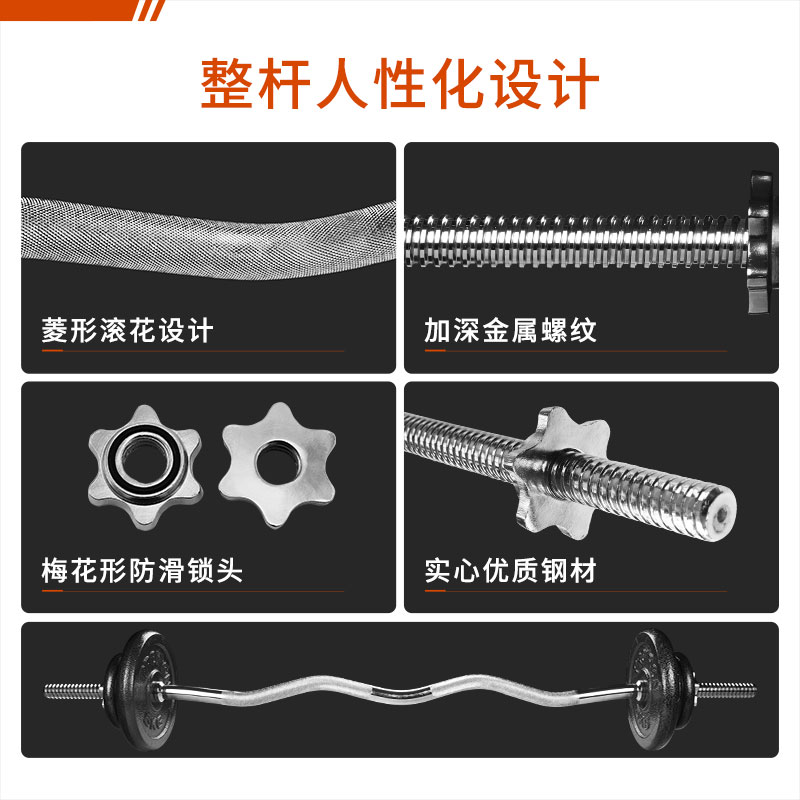 整杆人性化设计

菱形滚花设计

加深金属螺纹

梅花形防滑锁头

实心优质钢材