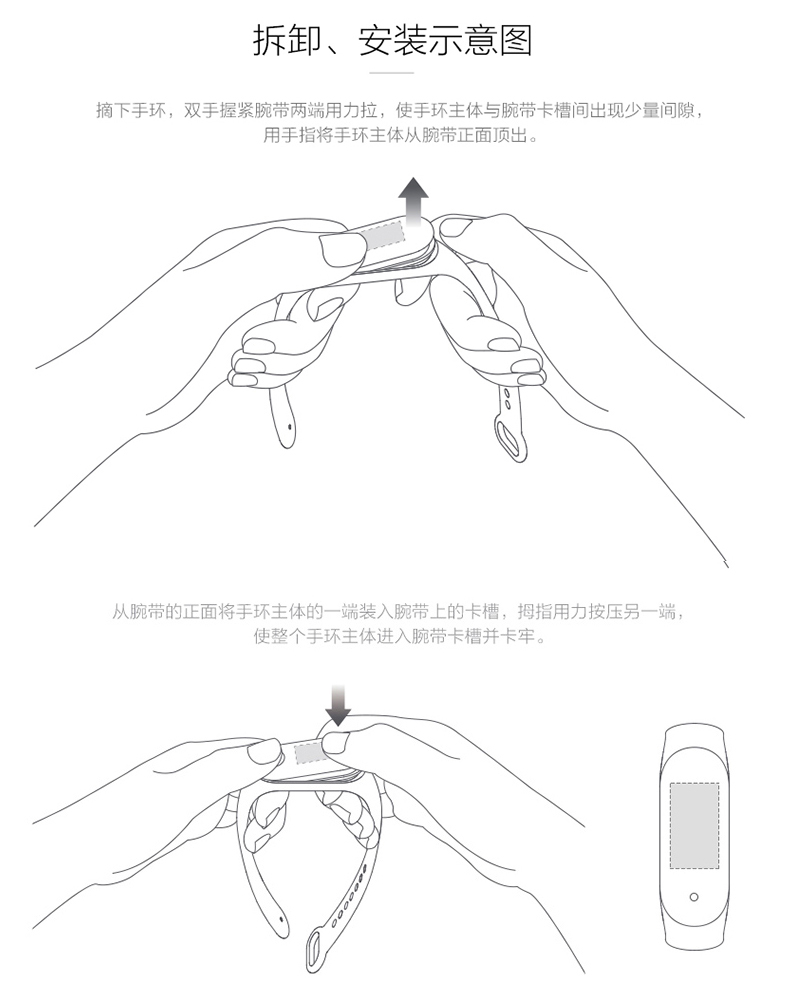 拆卸、安装示意图

摘下手环，双手握紧腕带两端用力拉，使手环主体与腕带卡槽间出现少量间隙，用手指将手环主体从腕带正面顶出。

从腕带的正面将手环主体的一端装入腕带上的卡槽，拇指用力按压另一端，使整个手环主体进入腕带卡槽并卡牢。