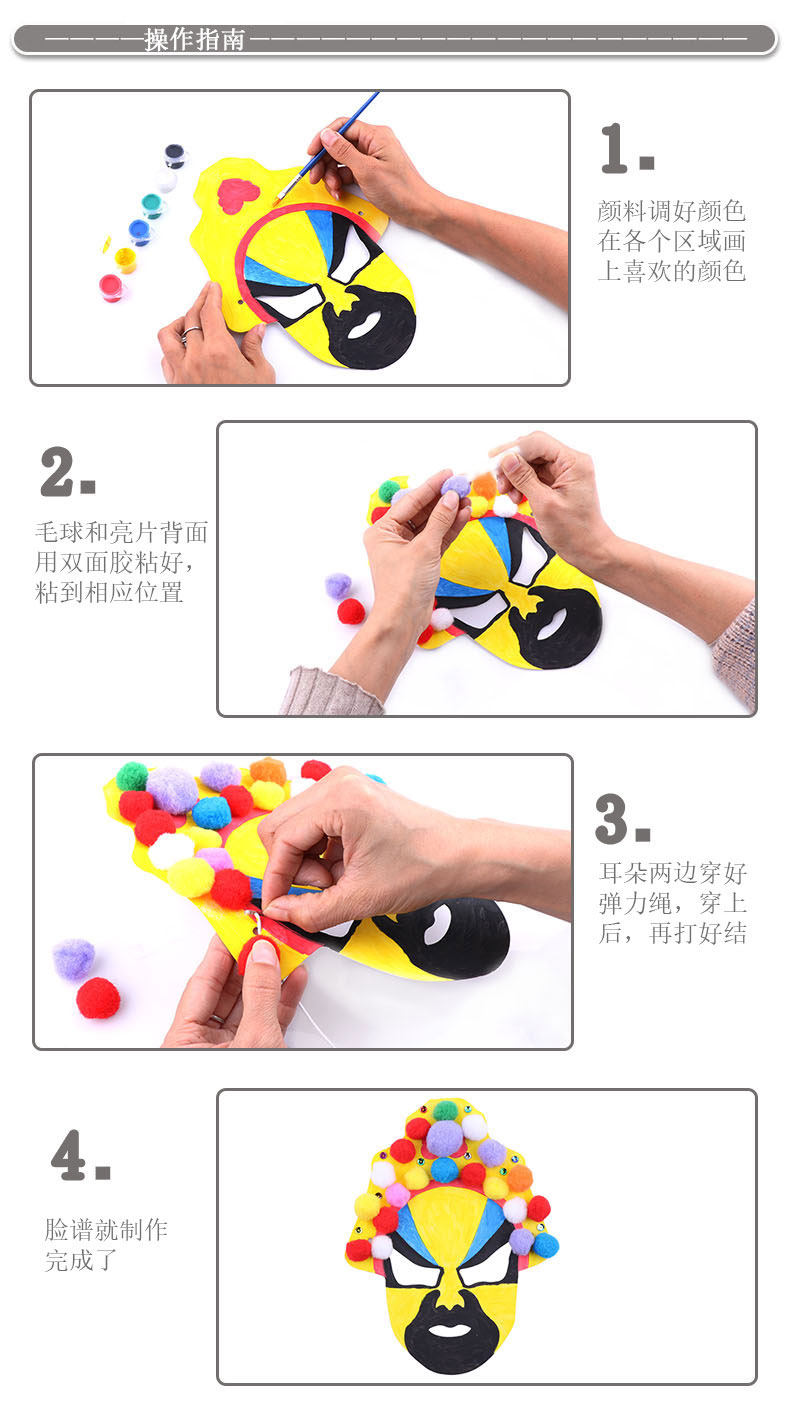 操作指南

1.

颜料调好颜色在各个区域画上喜欢的颜色

2.

毛球和亮片背面用双面胶粘好，粘到相应位置

3.

耳朵两边穿好弹力绳，穿上后，再打好结

4.

脸谱就制作完成了