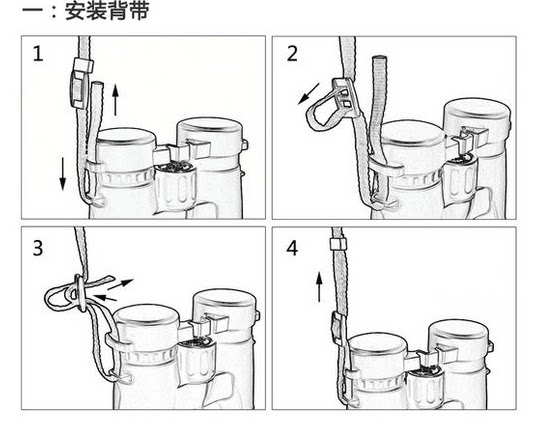 一：安装背带

1

2

3

4