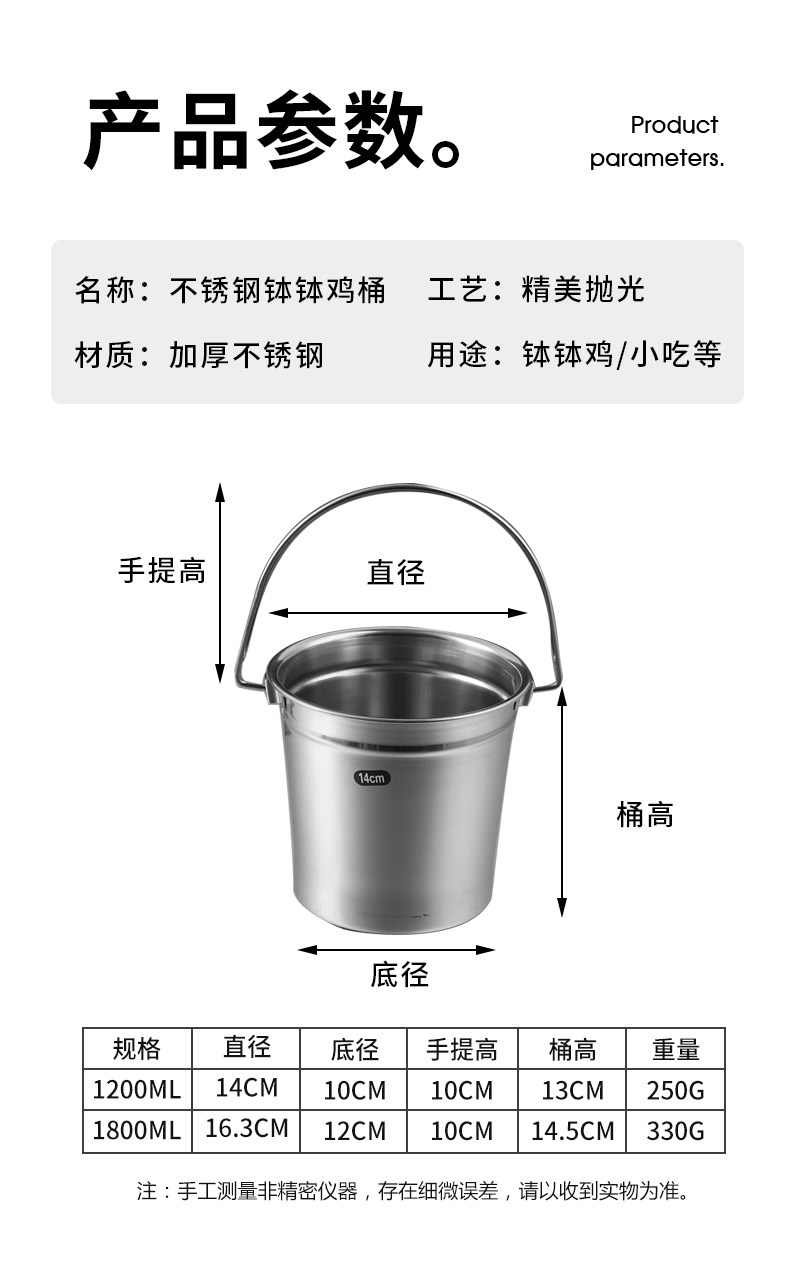 产品参数。

Product parameters.

名称：不锈钢钵钵鸡桶　工艺：精美抛光

材质：加厚不锈钢　用途：钵钵鸡/小吃等

手提高

直径

14cm

桶高

底径

| 规格 | 直径 | 底径 | 手提高 | 桶高 | 重量 |
|---|---|---|---|---|---|
| 1200ML | 14CM | 10CM | 10CM | 13CM | 250G |
| 1800ML | 16.3CM | 12CM | 10CM | 14.5CM | 330G |

注：手工测量非精密仪器，存在细微误差，请以收到实物为准。