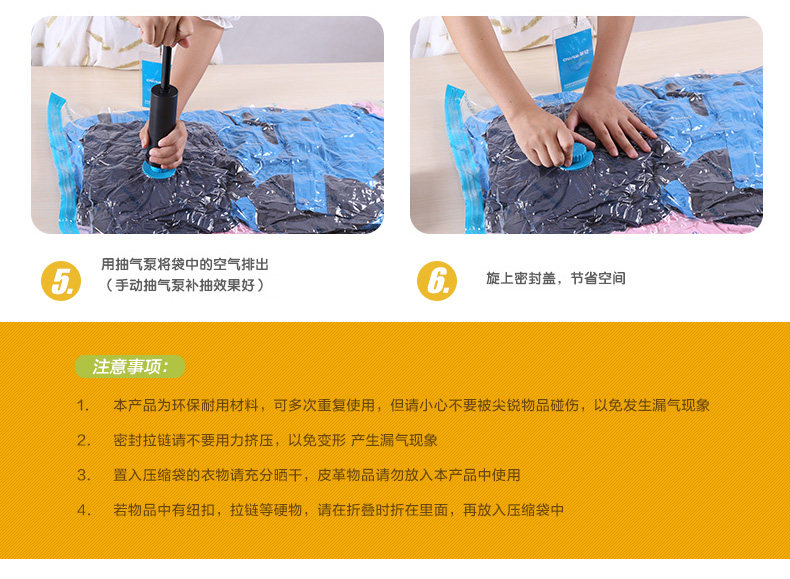 5. 用抽气泵将袋中的空气排出
（手动抽气泵补抽效果好）

6. 旋上密封盖，节省空间

注意事项：

1. 本产品为环保耐用材料，可多次重复使用，但请小心不要被尖锐物品碰伤，以免发生漏气现象

2. 密封拉链请不要用力挤压，以免变形 产生漏气现象

3. 置入压缩袋的衣物请充分晒干，皮革物品请勿放入本产品中使用

4. 若物品中有纽扣，拉链等硬物，请在折叠时折在里面，再放入压缩袋中