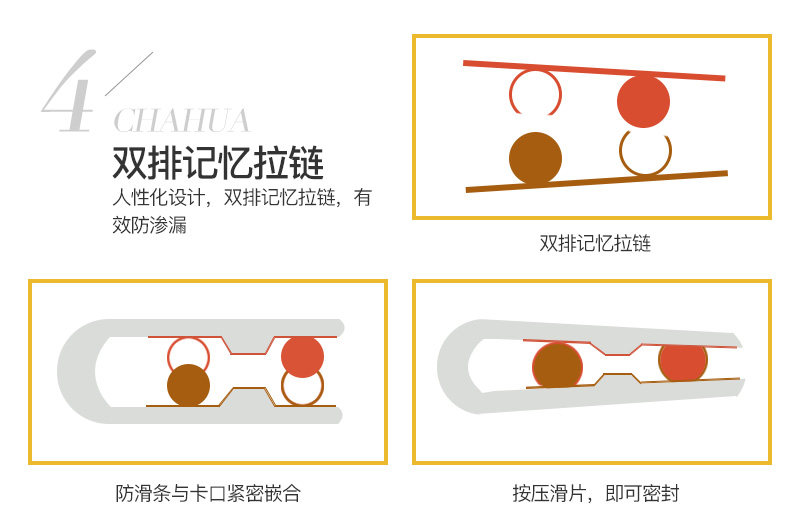 4/
CHAHUA
双排记忆拉链
人性化设计，双排记忆拉链，有效防渗漏

双排记忆拉链

防滑条与卡口紧密嵌合

按压滑片，即可密封