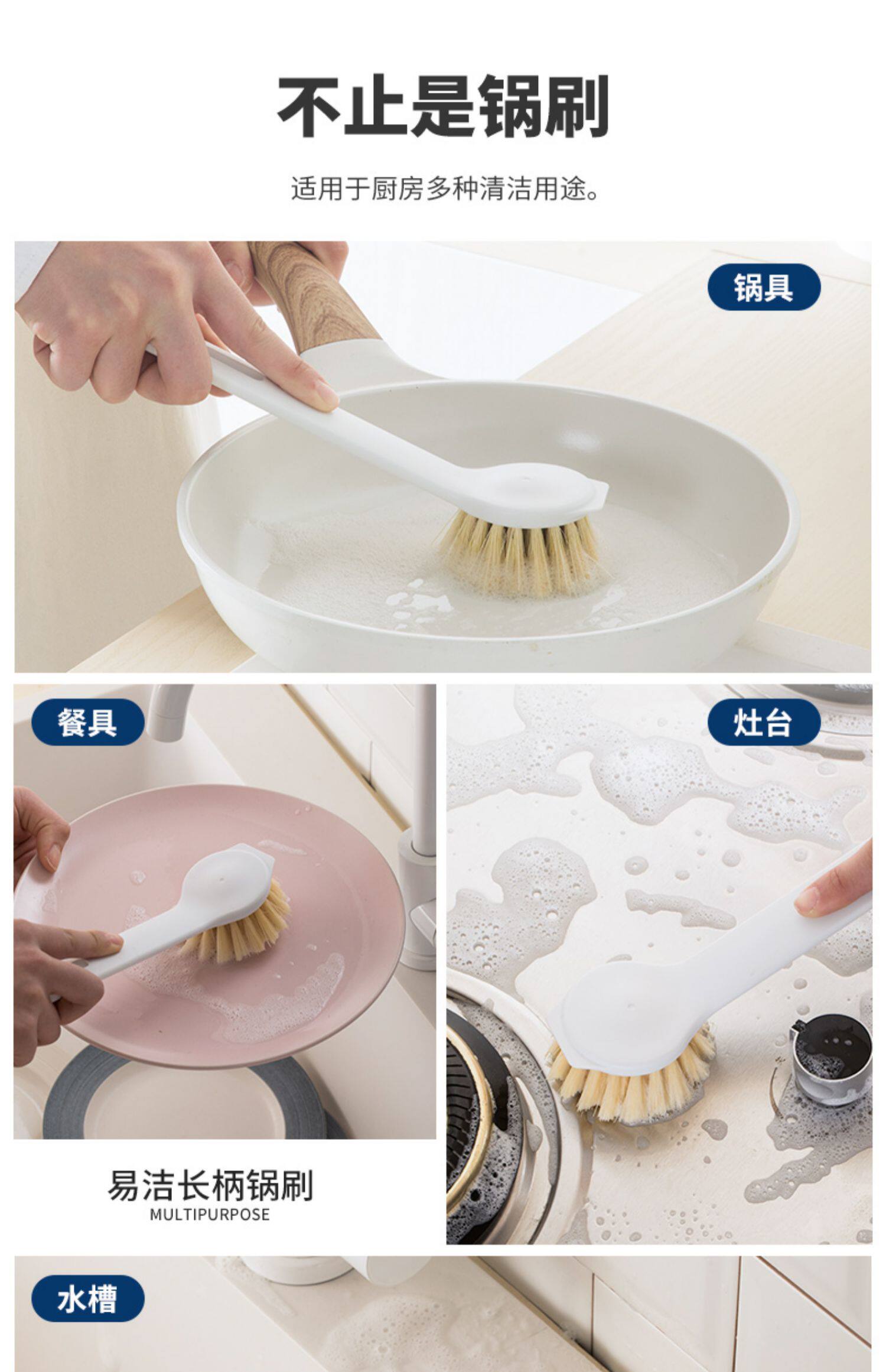 不止是锅刷

适用于厨房多种清洁用途。

锅具

餐具

灶台

易洁长柄锅刷
MULTIPURPOSE

水槽