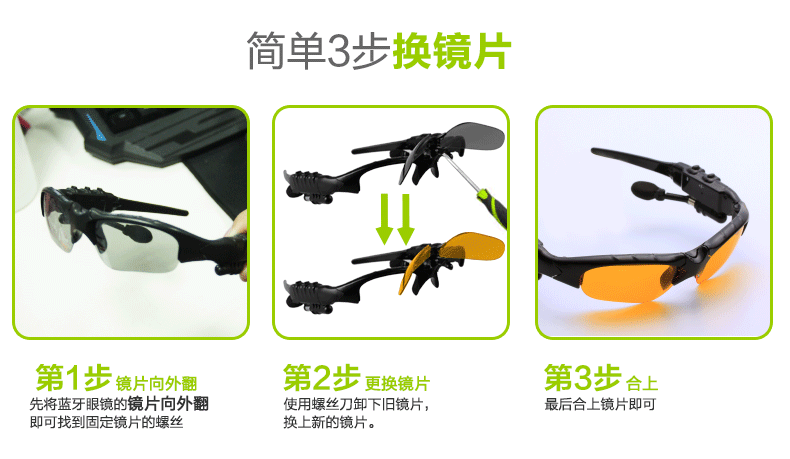 简单3步换镜片

第1步 镜片向外翻
先将蓝牙眼镜的镜片向外翻
即可找到固定镜片的螺丝

第2步 更换镜片
使用螺丝刀卸下旧镜片，
换上新的镜片。

第3步 合上
最后合上镜片即可