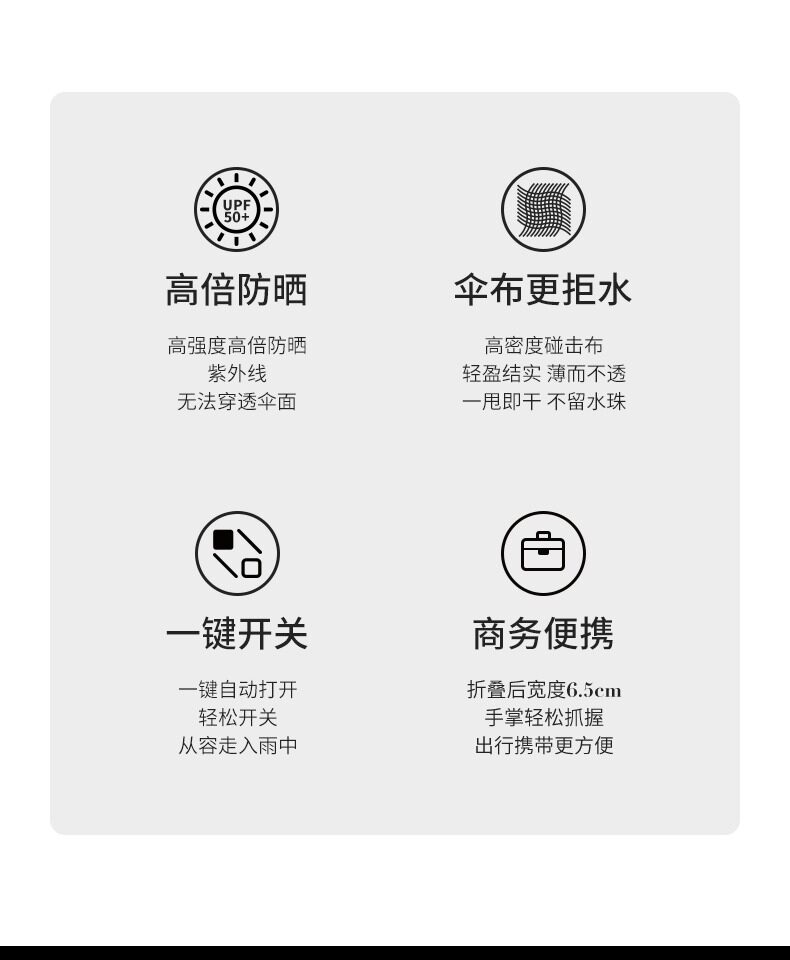 UPF 50+

高倍防晒

高强度高倍防晒
紫外线
无法穿透伞面

伞布更拒水

高密度碰击布
轻盈结实 薄而不透
一甩即干 不留水珠

一键开关

一键自动打开
轻松开关
从容走入雨中

商务便携

折叠后宽度6.5cm
手掌轻松抓握
出行携带更方便