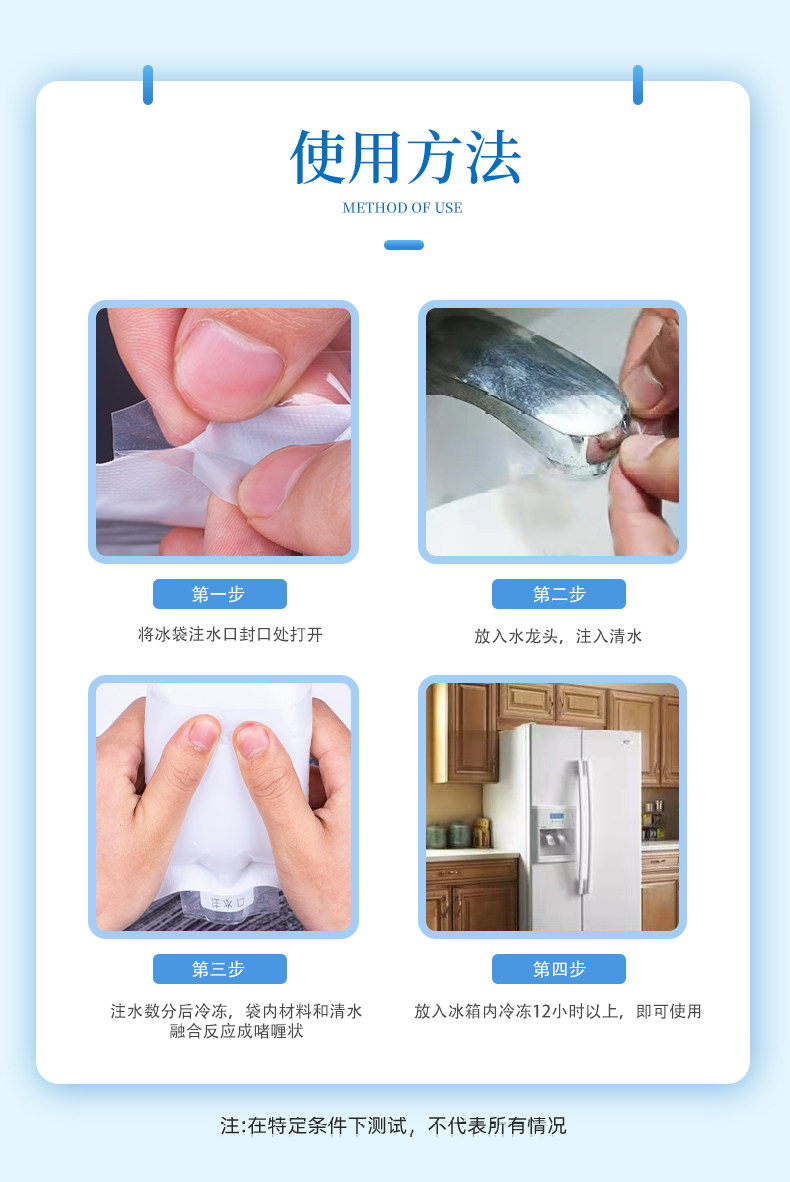 使用方法

METHOD OF USE

第一步

将冰袋注水口封口处打开

第二步

放入水龙头，注入清水

注水口

第三步

注水数分后冷冻，袋内材料和清水融合反应成啫喱状

第四步

放入冰箱内冷冻12小时以上，即可使用

注:在特定条件下测试，不代表所有情况