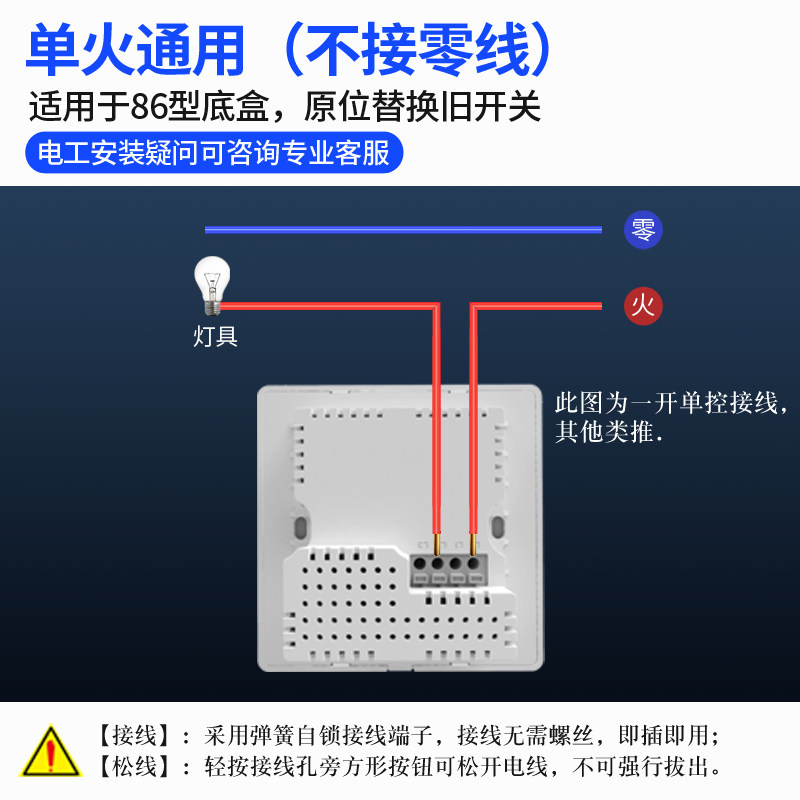 单火通用（不接零线）

适用于86型底盒，原位替换旧开关

电工安装疑问可咨询专业客服

零

火

灯具

此图为一开单控接线，其他类推.

【接线】：采用弹簧自锁接线端子，接线无需螺丝，即插即用；
【松线】：轻按接线孔旁方形按钮可松开电线，不可强行拔出。