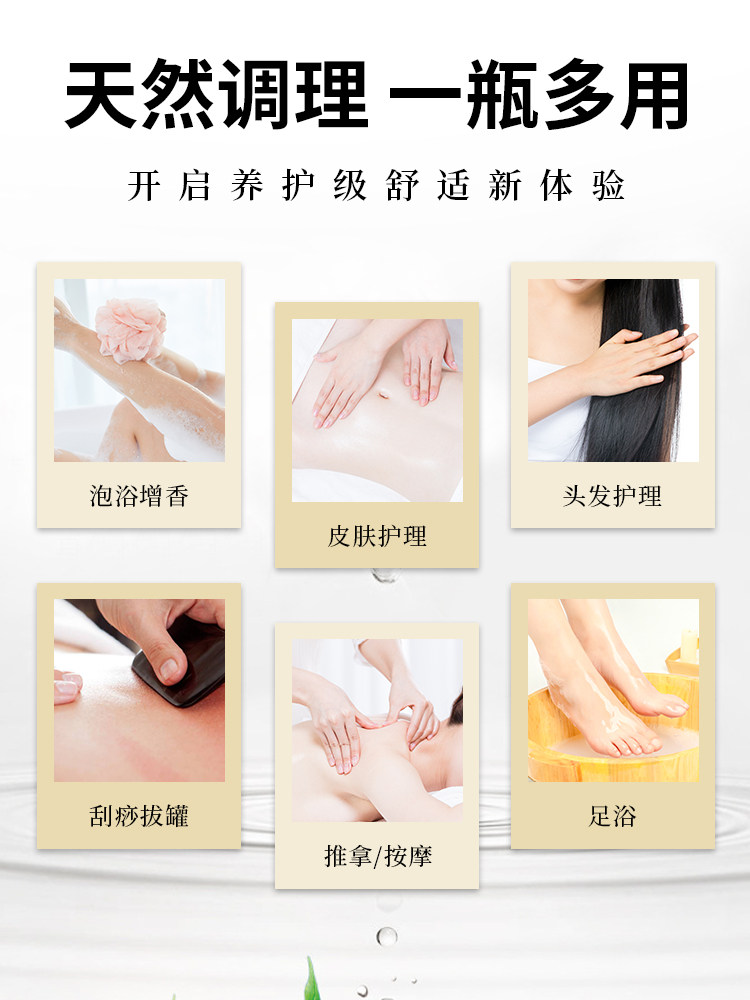 天然调理 一瓶多用

开启养护级舒适新体验

泡浴增香

皮肤护理

头发护理

刮痧拔罐

推拿/按摩

足浴