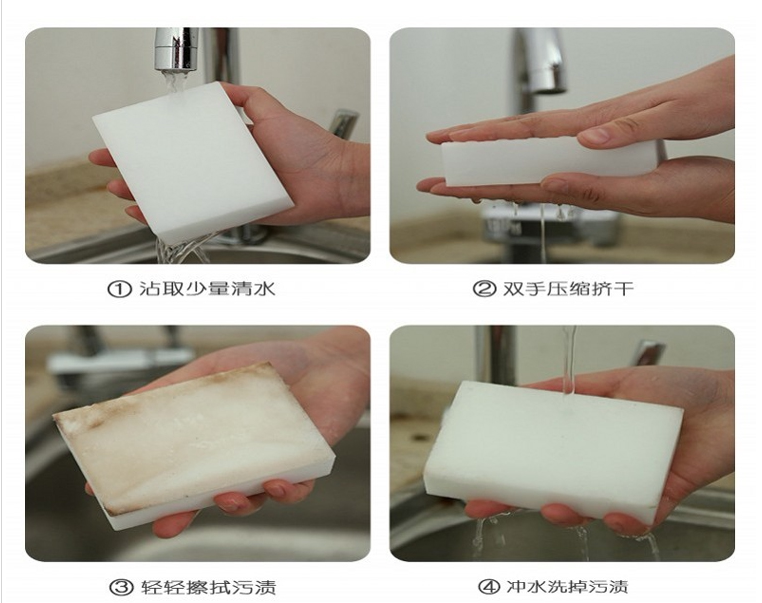 ① 沾取少量清水

② 双手压缩挤干

③ 轻轻擦拭污渍

④ 冲水洗掉污渍