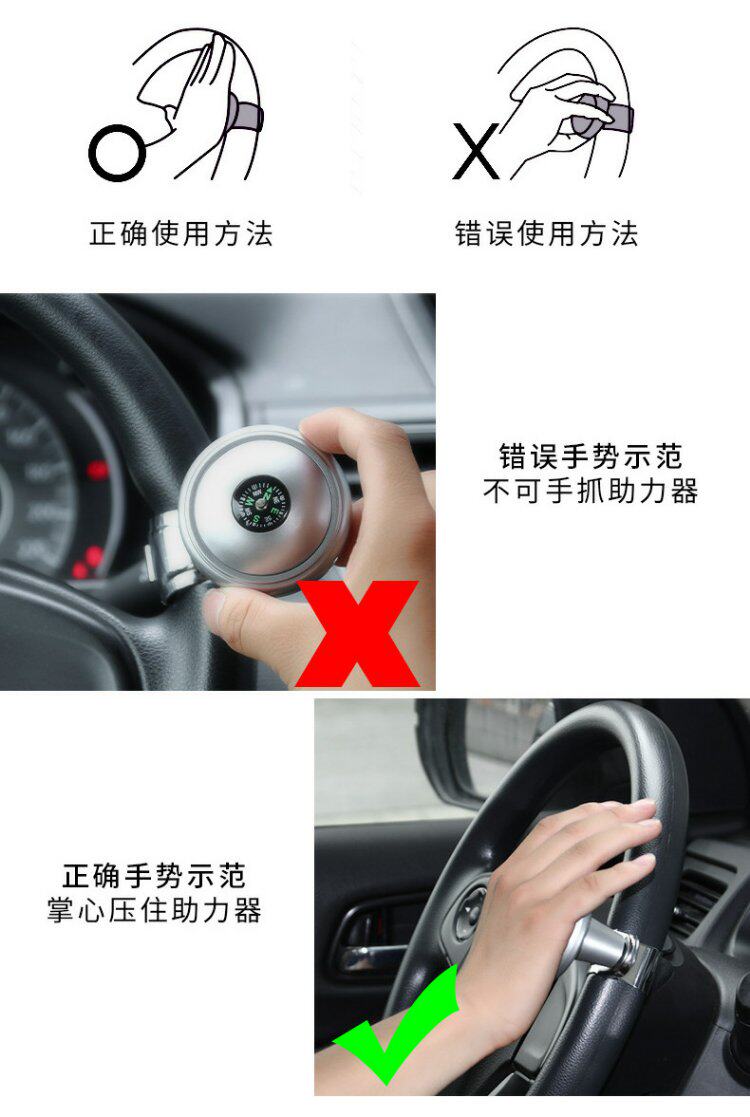 正确使用方法

错误使用方法

错误手势示范
不可手抓助力器

正确手势示范
掌心压住助力器