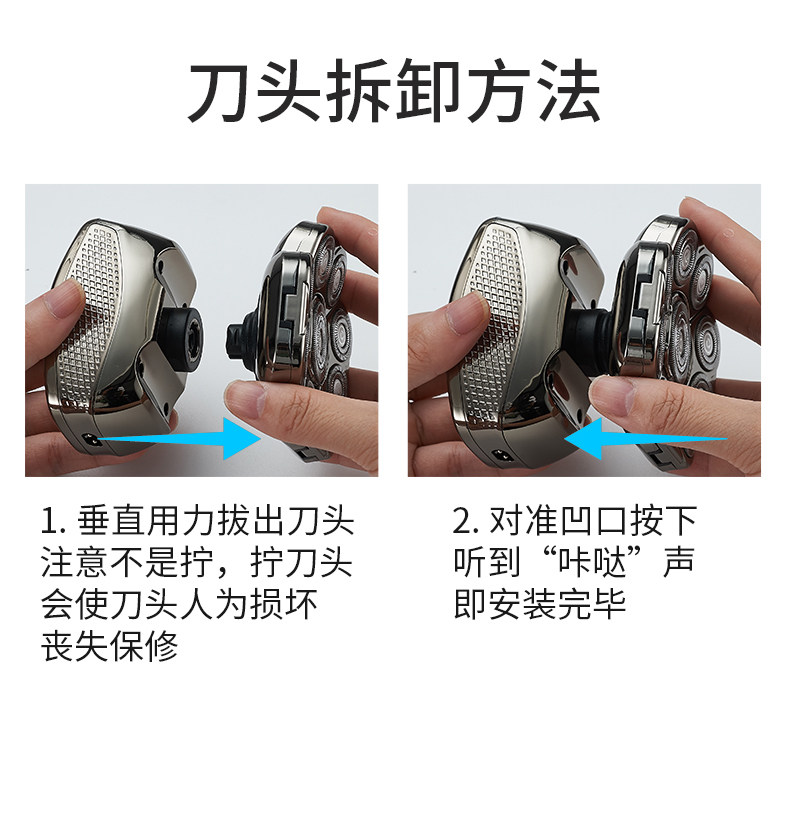 刀头拆卸方法

1. 垂直用力拔出刀头
注意不是拧，拧刀头
会使刀头人为损坏
丧失保修

2. 对准凹口按下
听到“咔哒”声
即安装完毕