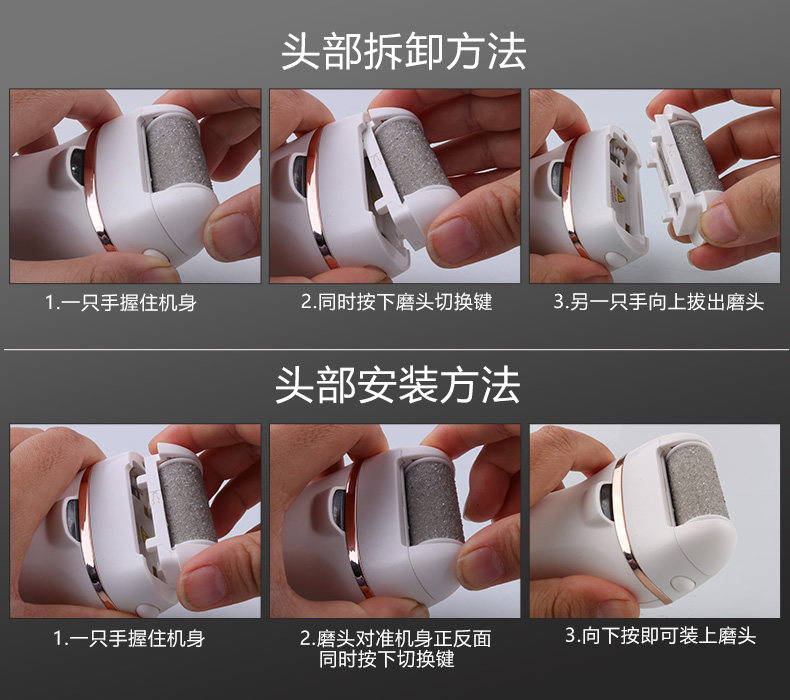 头部拆卸方法

1.一只手握住机身

2.同时按下磨头切换键

3.另一只手向上拔出磨头

头部安装方法

1.一只手握住机身

2.磨头对准机身正反面
同时按下切换键

3.向下按即可装上磨头