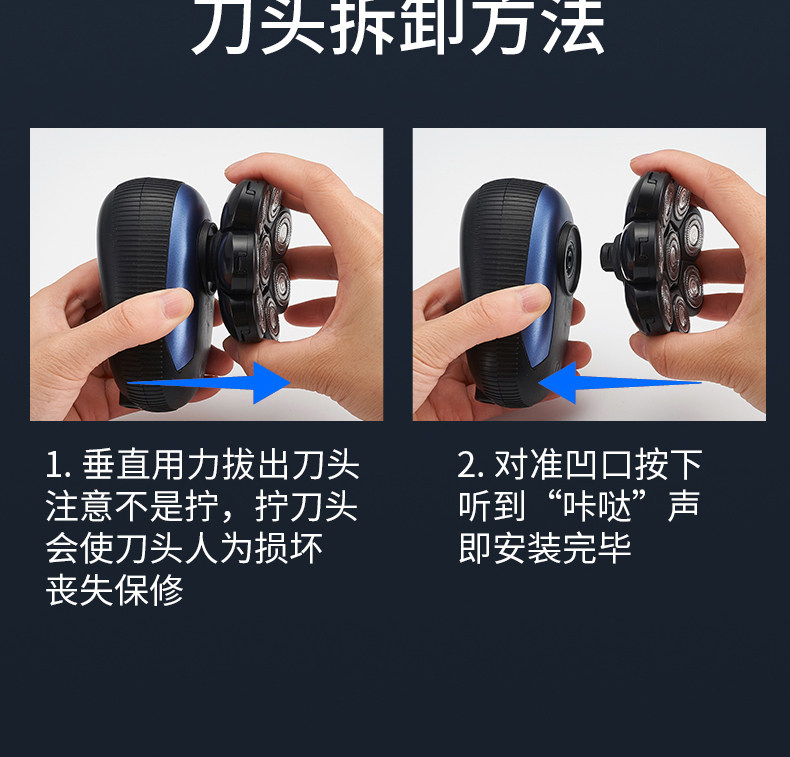 刀头拆卸方法

1. 垂直用力拔出刀头
注意不是拧，拧刀头
会使刀头人为损坏
丧失保修

2. 对准凹口按下
听到“咔哒”声
即安装完毕