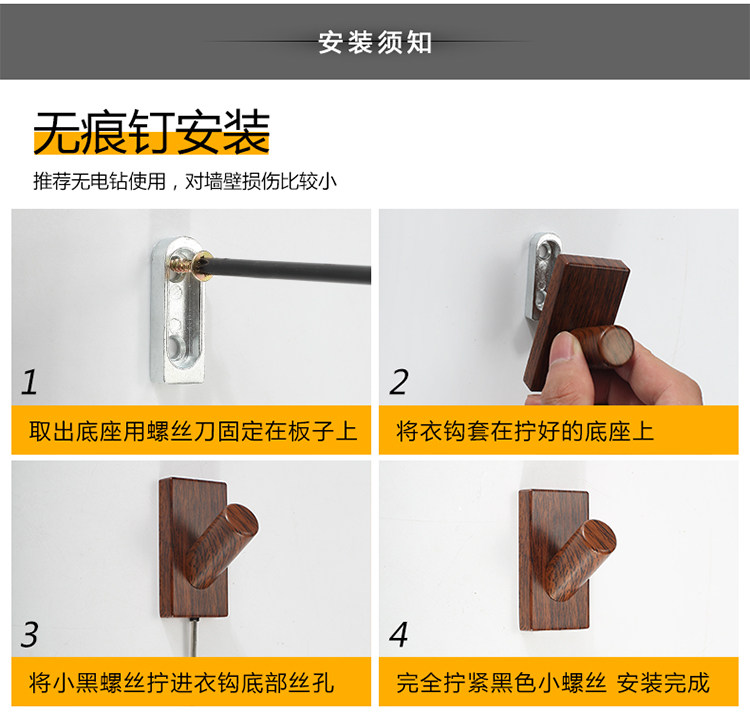 安装须知

无痕钉安装

推荐无电钻使用，对墙壁损伤比较小

1

取出底座用螺丝刀固定在板子上

2

将衣钩套在拧好的底座上

3

将小黑螺丝拧进衣钩底部丝孔

4

完全拧紧黑色小螺丝 安装完成