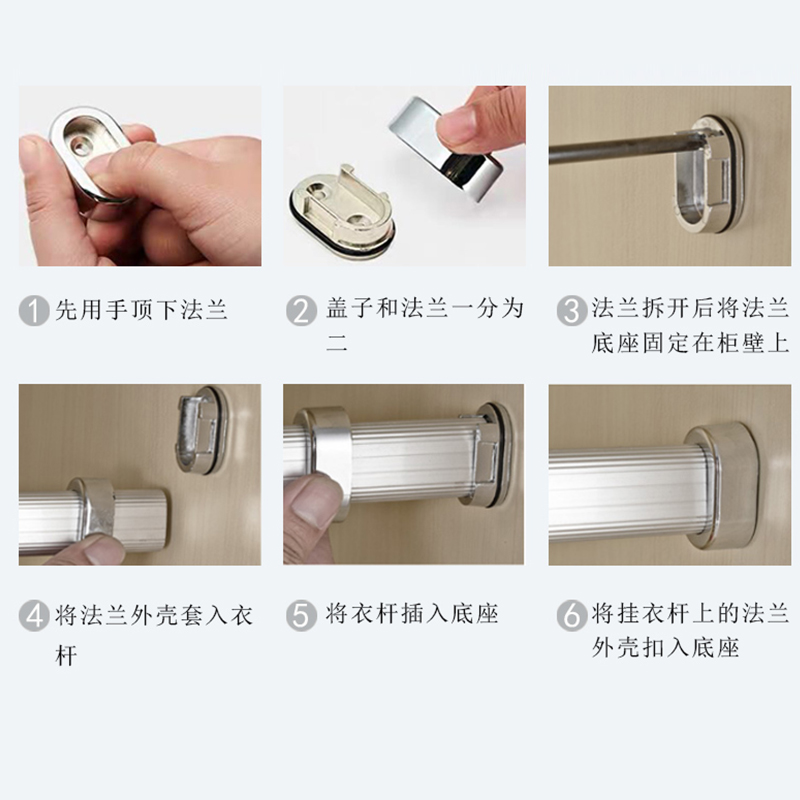 1 先用手顶下法兰

2 盖子和法兰一分为二

3 法兰拆开后将法兰底座固定在柜壁上

4 将法兰外壳套入衣杆

5 将衣杆插入底座

6 将挂衣杆上的法兰外壳扣入底座