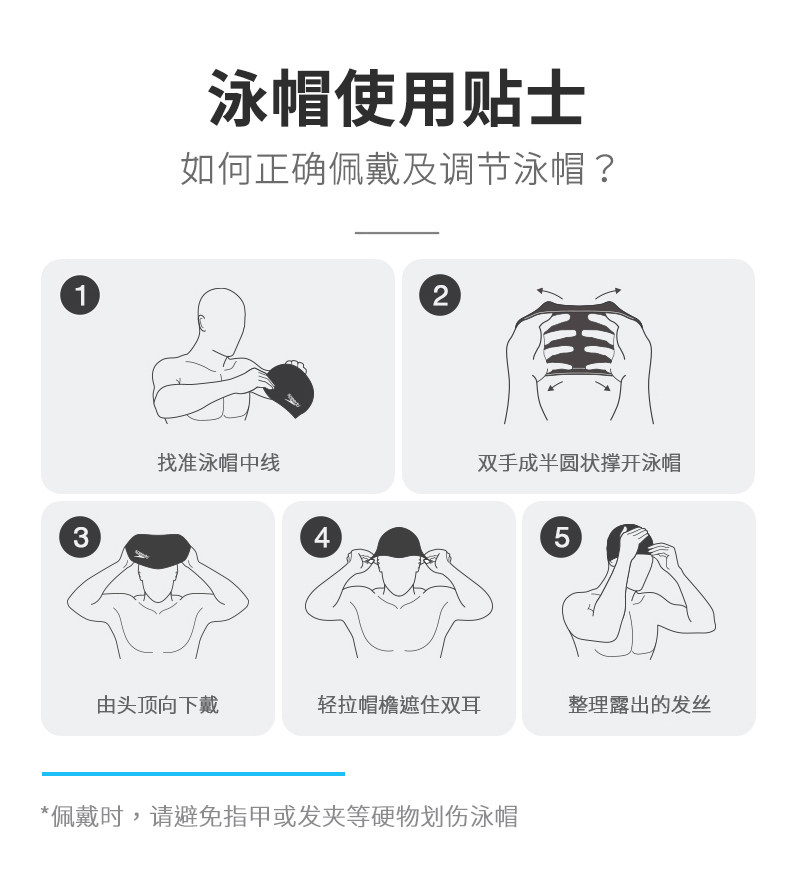 泳帽使用贴士

如何正确佩戴及调节泳帽？

1
找准泳帽中线

2
双手成半圆状撑开泳帽

3
由头顶向下戴

4
轻拉帽檐遮住双耳

5
整理露出的发丝

*佩戴时，请避免指甲或发夹等硬物划伤泳帽