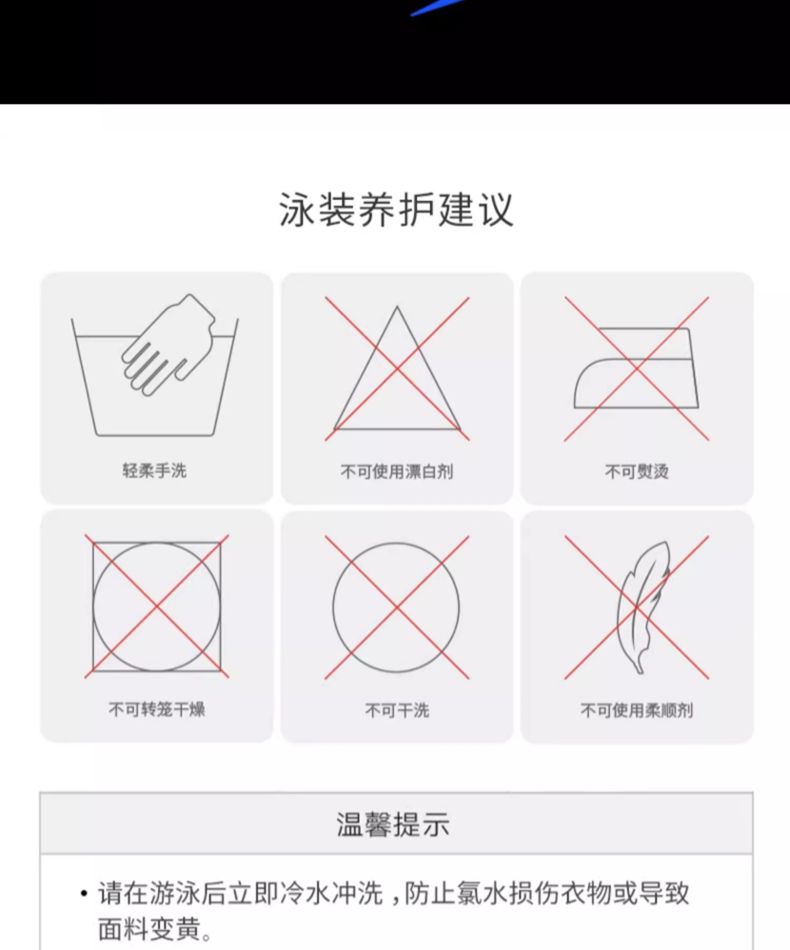 泳装养护建议

轻柔手洗

不可使用漂白剂

不可熨烫

不可转笼干燥

不可干洗

不可使用柔顺剂

温馨提示

• 请在游泳后立即冷水冲洗，防止氯水损伤衣物或导致面料变黄。