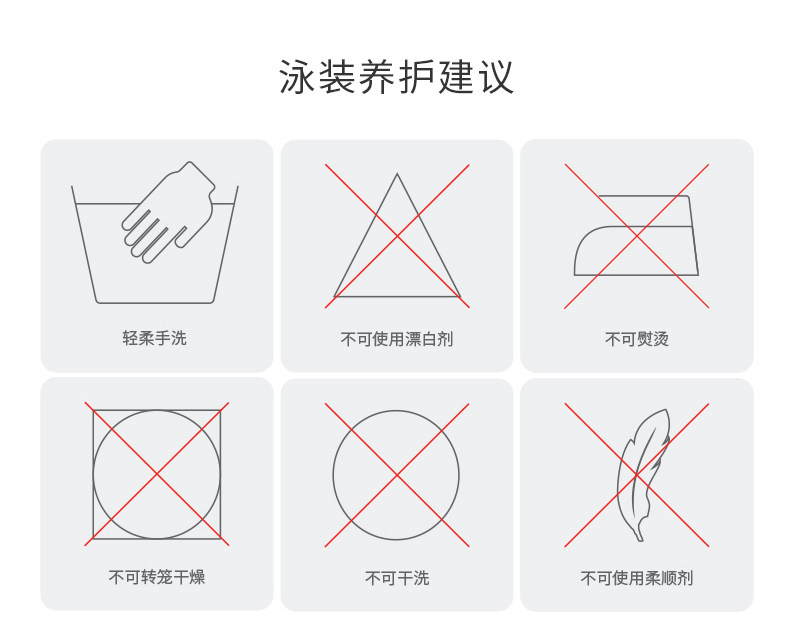 泳装养护建议

轻柔手洗

不可使用漂白剂

不可熨烫

不可转笼干燥

不可干洗

不可使用柔顺剂