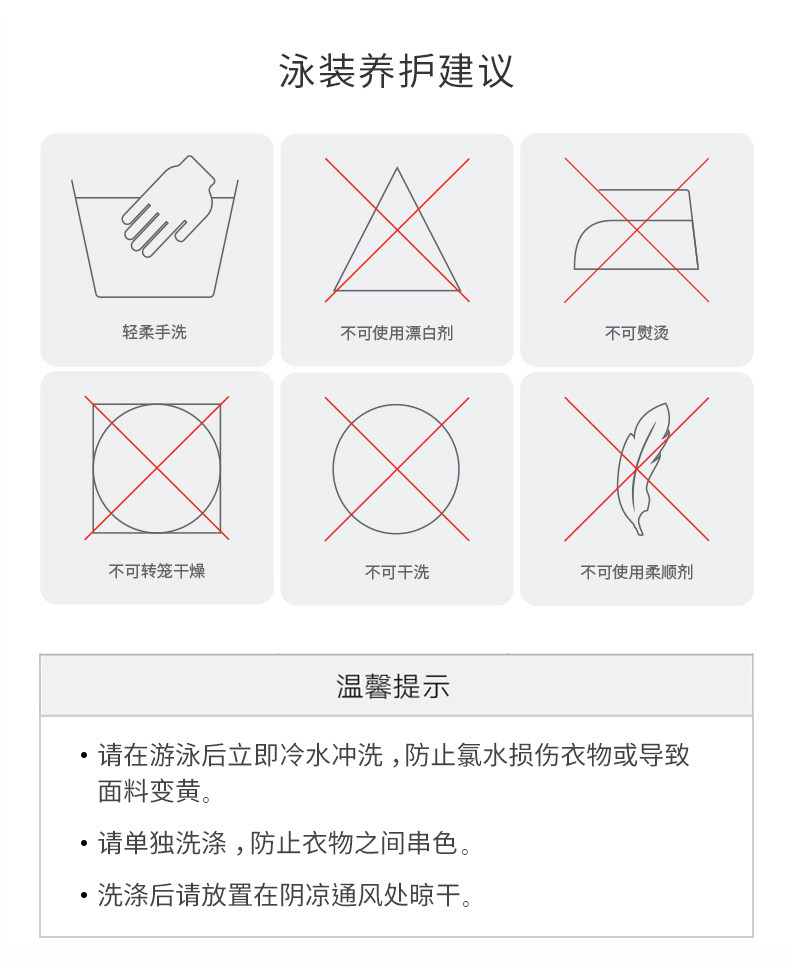 泳装养护建议

轻柔手洗

不可使用漂白剂

不可熨烫

不可转笼干燥

不可干洗

不可使用柔顺剂

温馨提示

• 请在游泳后立即冷水冲洗，防止氯水损伤衣物或导致面料变黄。

• 请单独洗涤，防止衣物之间串色。

• 洗涤后请放置在阴凉通风处晾干。