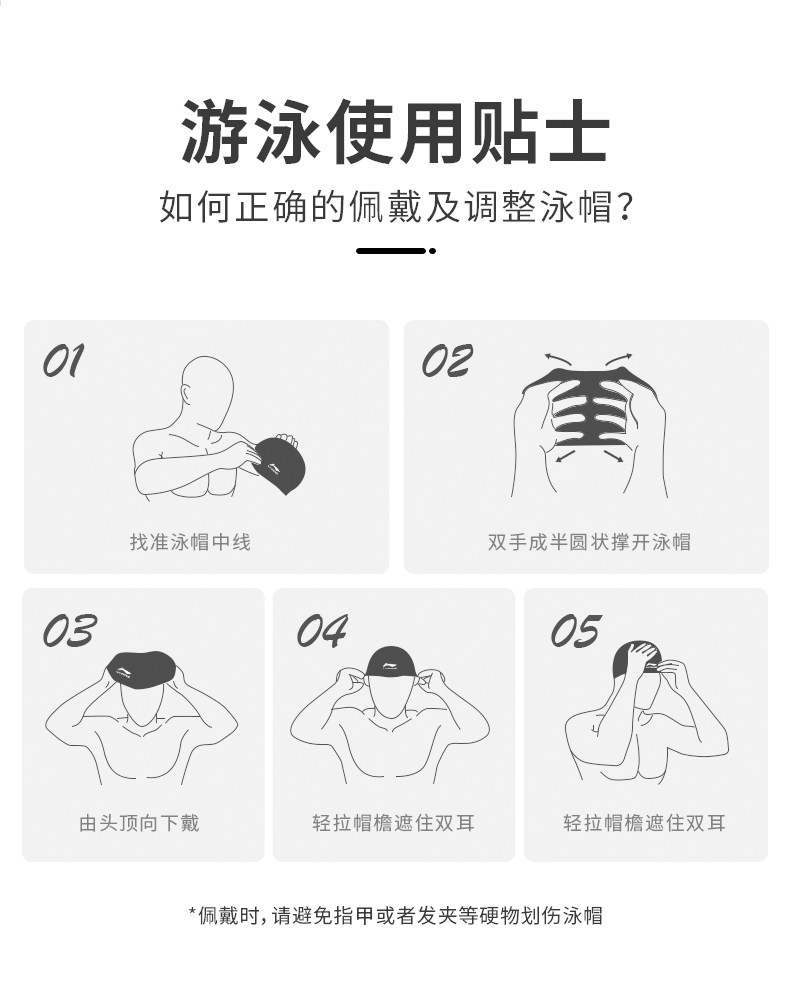 游泳使用贴士

如何正确的佩戴及调整泳帽?

01

找准泳帽中线

02

双手成半圆状撑开泳帽

03

由头顶向下戴

04

轻拉帽檐遮住双耳

05

轻拉帽檐遮住双耳

*佩戴时,请避免指甲或者发夹等硬物划伤泳帽