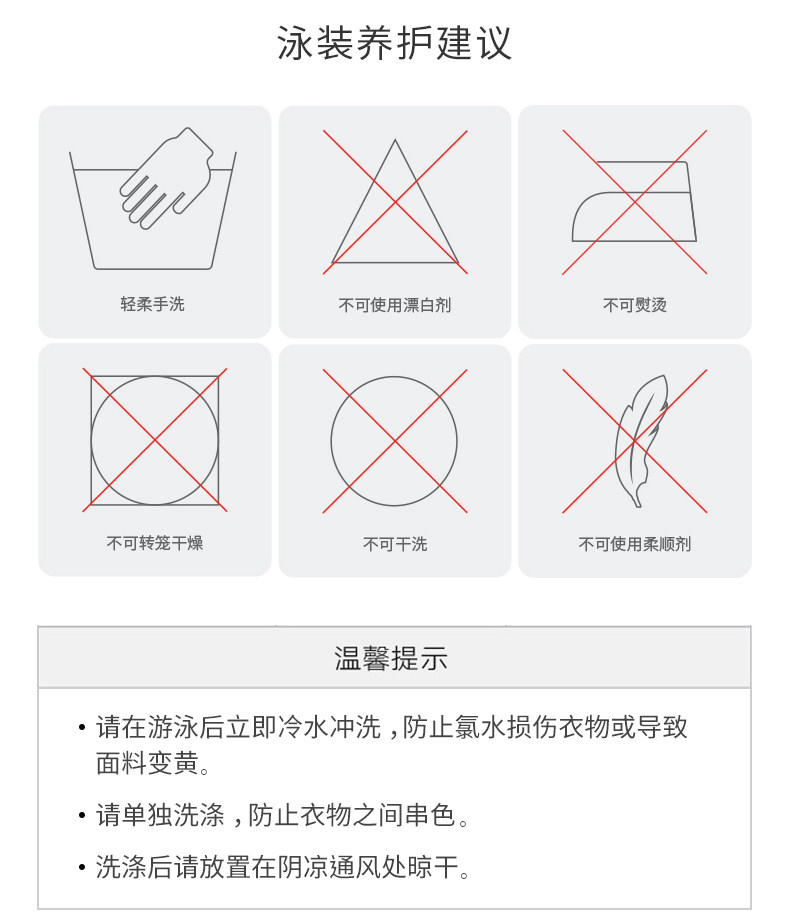 泳装养护建议

轻柔手洗

不可使用漂白剂

不可熨烫

不可转笼干燥

不可干洗

不可使用柔顺剂

温馨提示

• 请在游泳后立即冷水冲洗，防止氯水损伤衣物或导致面料变黄。

• 请单独洗涤，防止衣物之间串色。

• 洗涤后请放置在阴凉通风处晾干。