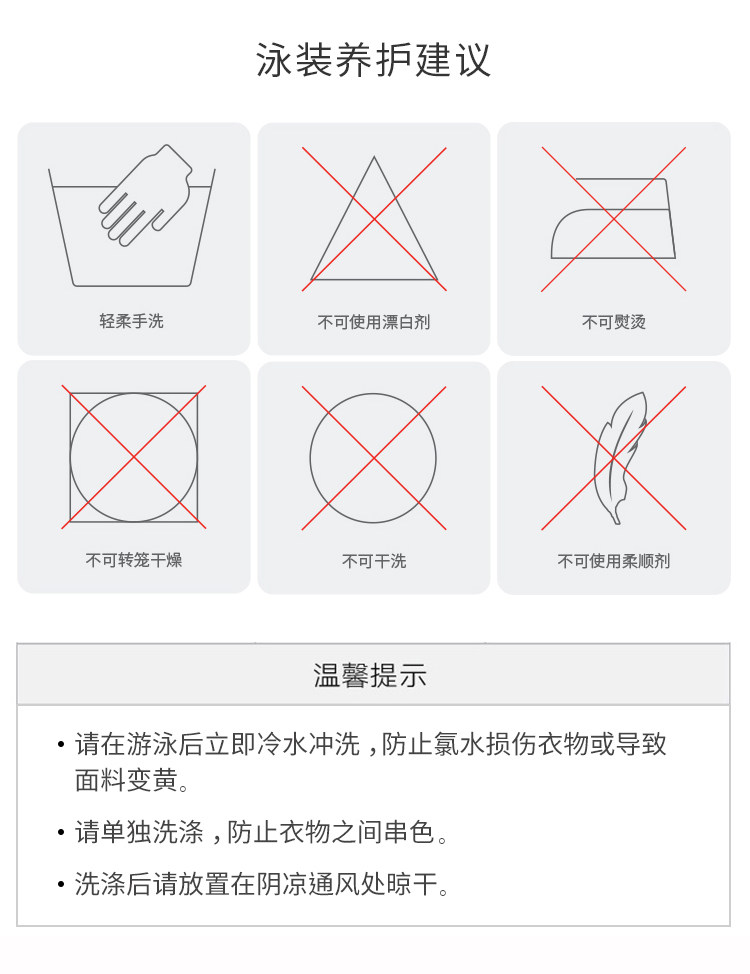 泳装养护建议

轻柔手洗

不可使用漂白剂

不可熨烫

不可转笼干燥

不可干洗

不可使用柔顺剂

温馨提示

• 请在游泳后立即冷水冲洗，防止氯水损伤衣物或导致面料变黄。

• 请单独洗涤，防止衣物之间串色。

• 洗涤后请放置在阴凉通风处晾干。