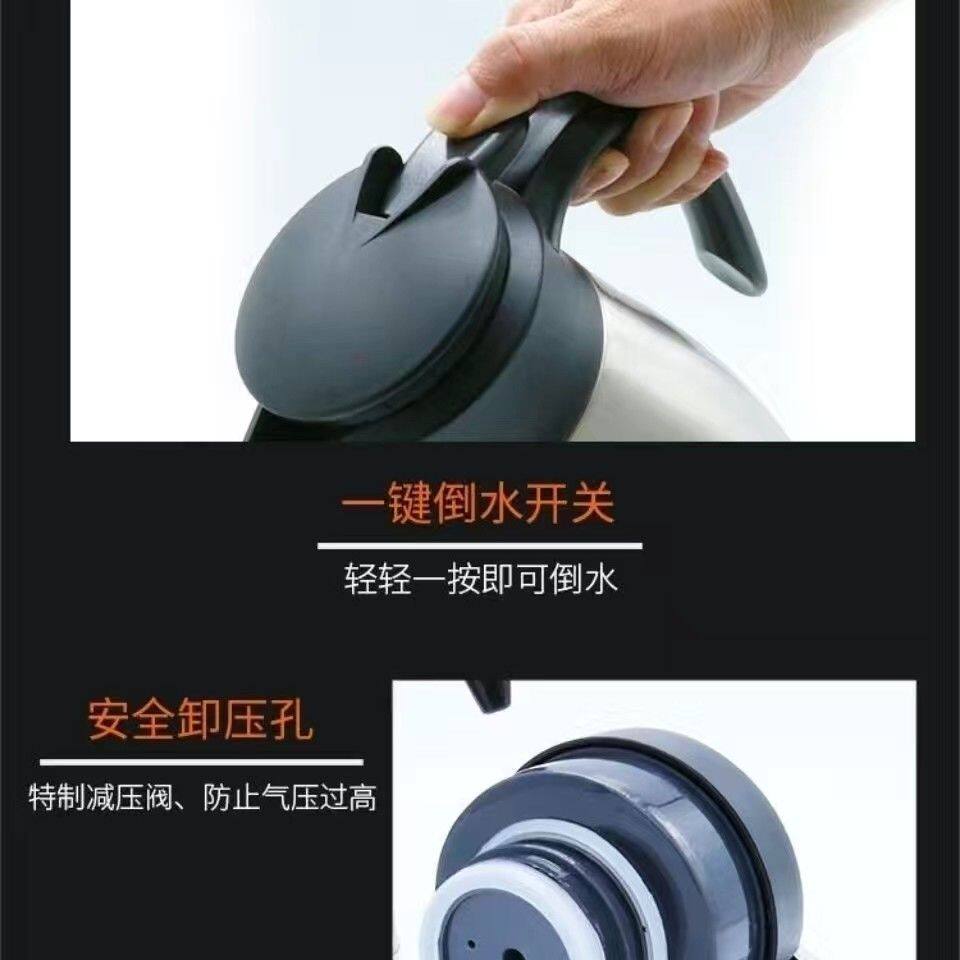 一键倒水开关

轻轻一按即可倒水

安全卸压孔

特制减压阀、防止气压过高