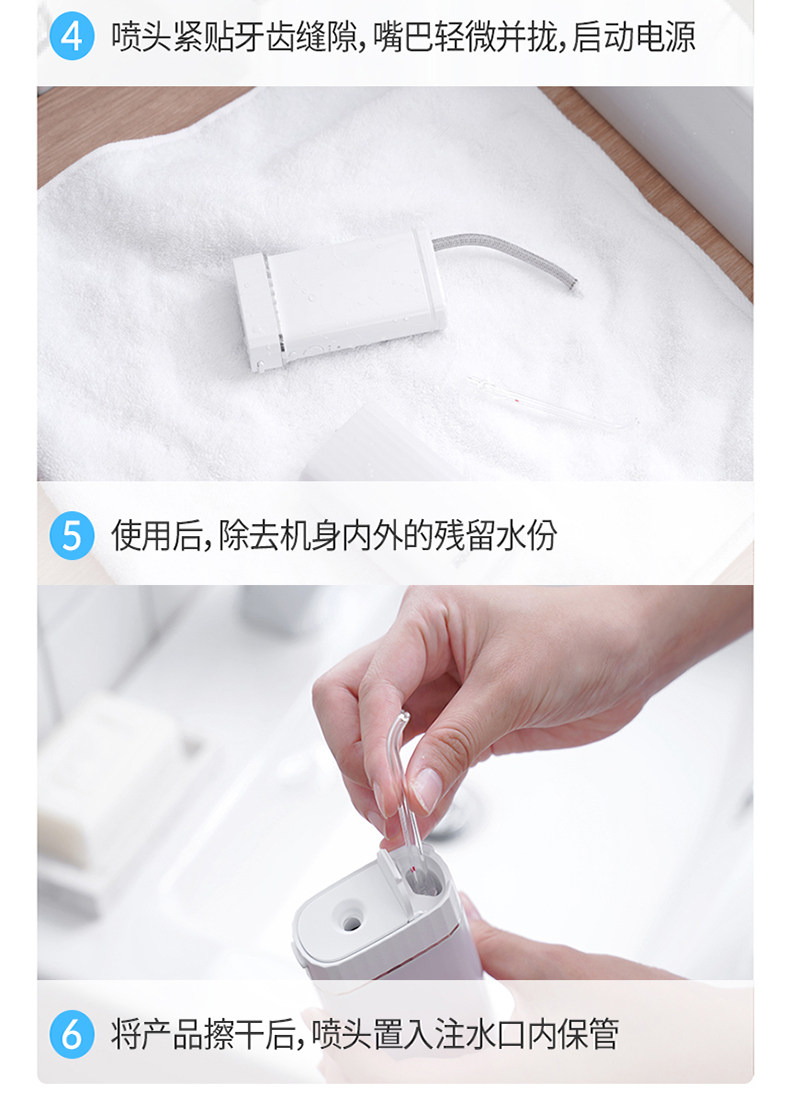 4 喷头紧贴牙齿缝隙，嘴巴轻微并拢，启动电源

5 使用后，除去机身内外的残留水份

6 将产品擦干后，喷头置入注水口内保管