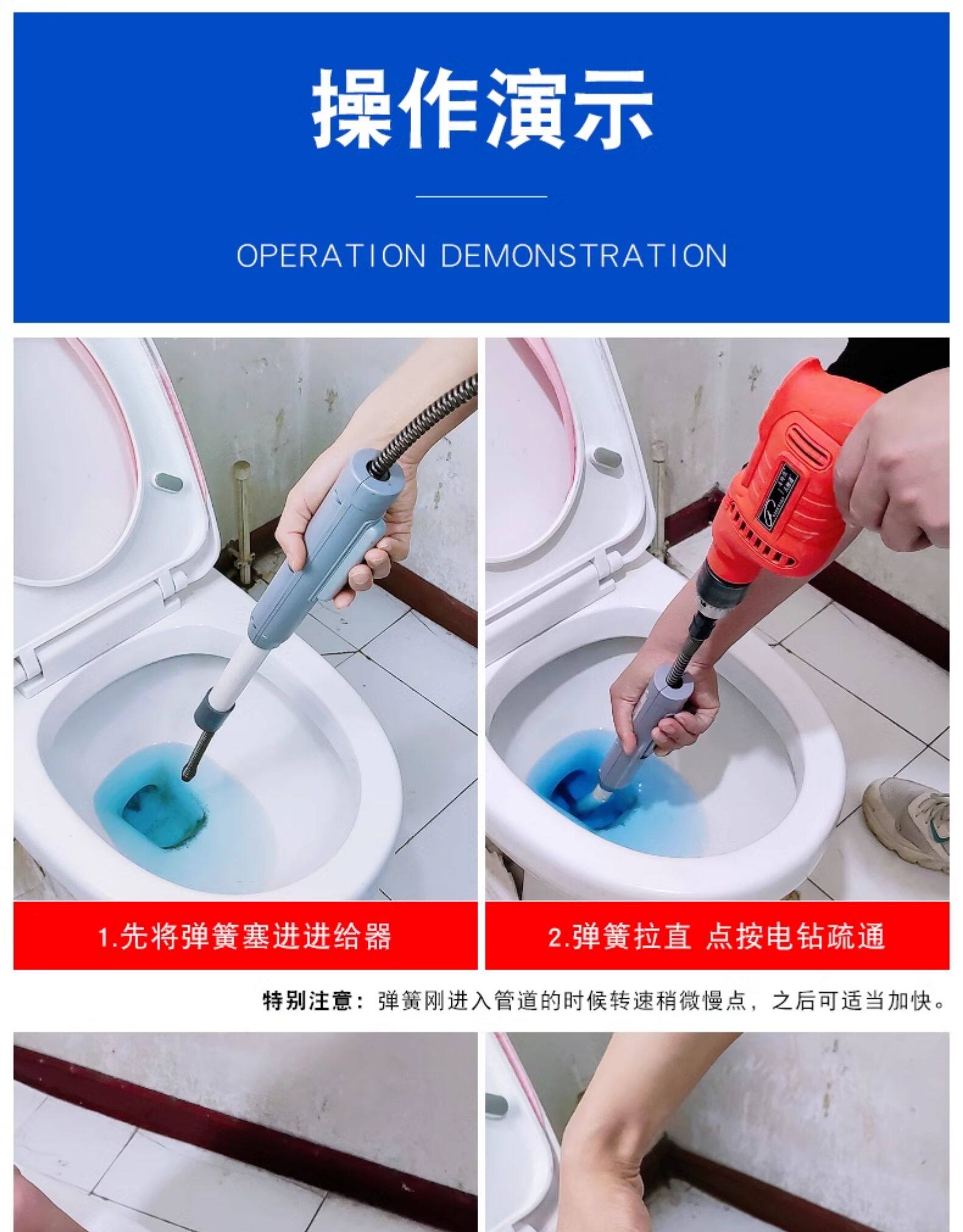 操作演示

OPERATION DEMONSTRATION

1.先将弹簧塞进进给器

2.弹簧拉直 点按电钻疏通

特别注意：弹簧刚进入管道的时候转速稍微慢点，之后可适当加快。