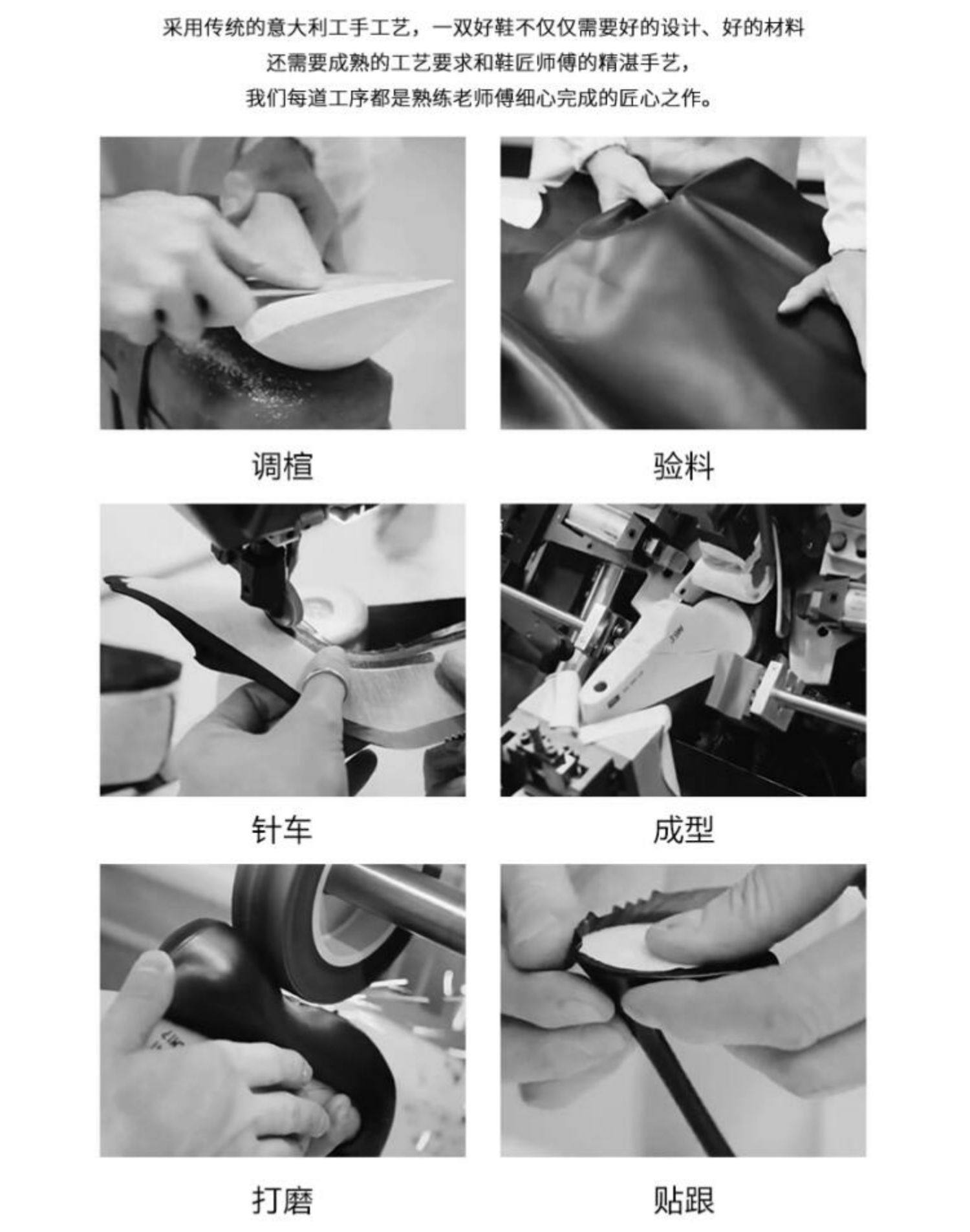 采用传统的意大利工手工艺，一双好鞋不仅仅需要好的设计、好的材料
还需要成熟的工艺要求和鞋匠师傅的精湛手艺，
我们每道工序都是熟练老师傅细心完成的匠心之作。

调楦

验料

针车

成型

打磨

贴跟