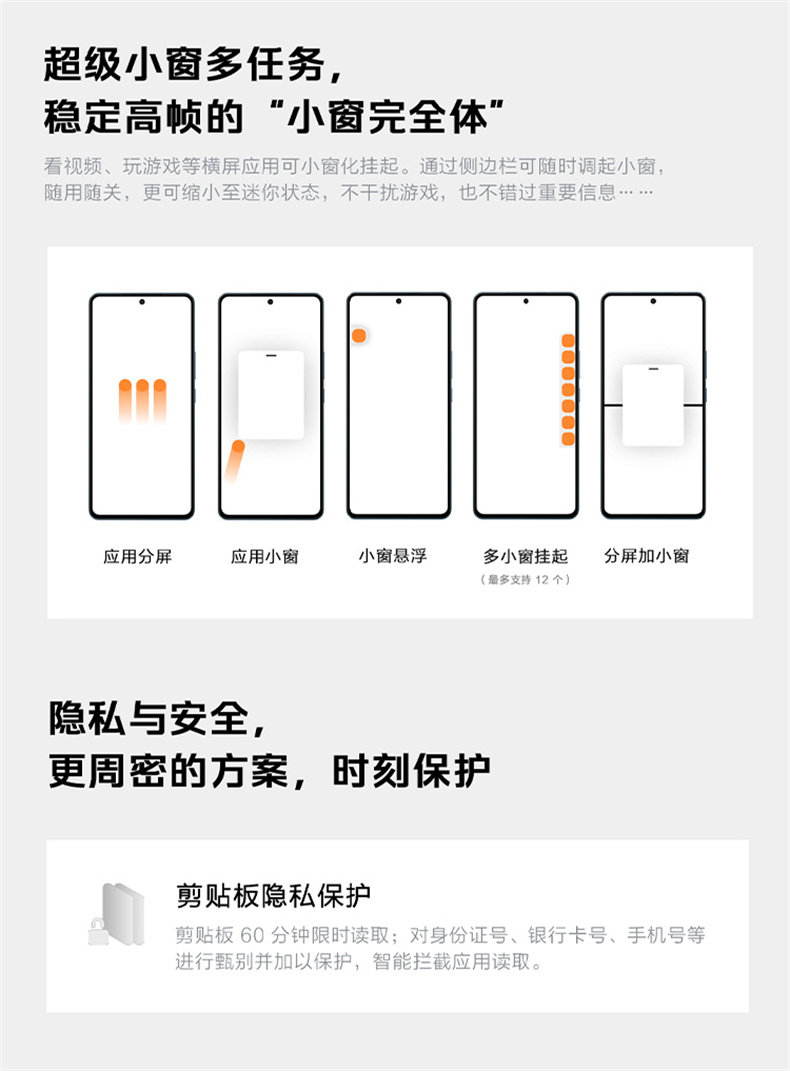 超级小窗多任务，
稳定高帧的“小窗完全体”

看视频、玩游戏等横屏应用可小窗化挂起。通过侧边栏可随时调起小窗，随用随关，更可缩小至迷你状态，不干扰游戏，也不错过重要信息……

应用分屏

应用小窗

小窗悬浮

多小窗挂起
（最多支持 12 个）

分屏加小窗

隐私与安全，
更周密的方案，时刻保护

剪贴板隐私保护

剪贴板 60 分钟限时读取；对身份证号、银行卡号、手机号等进行甄别并加以保护，智能拦截应用读取。