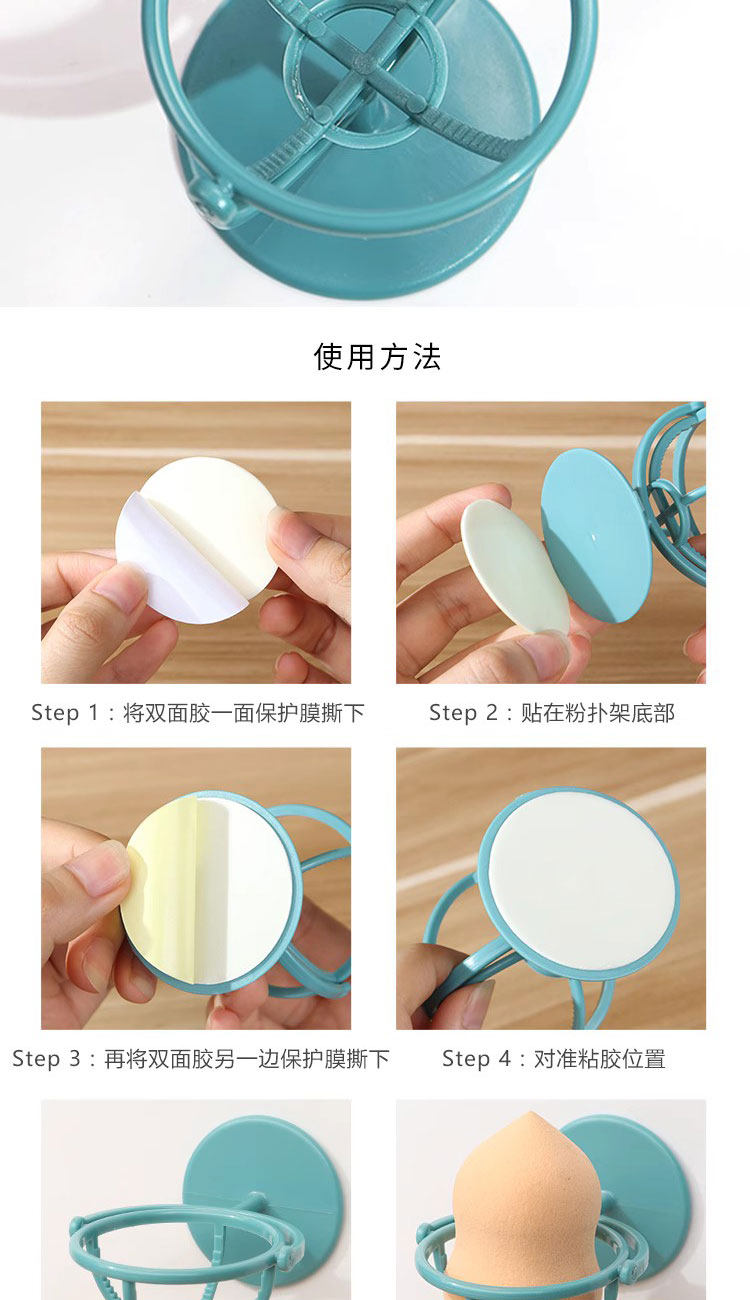 使用方法

Step 1：将双面胶一面保护膜撕下

Step 2：贴在粉扑架底部

Step 3：再将双面胶另一边保护膜撕下

Step 4：对准粘胶位置