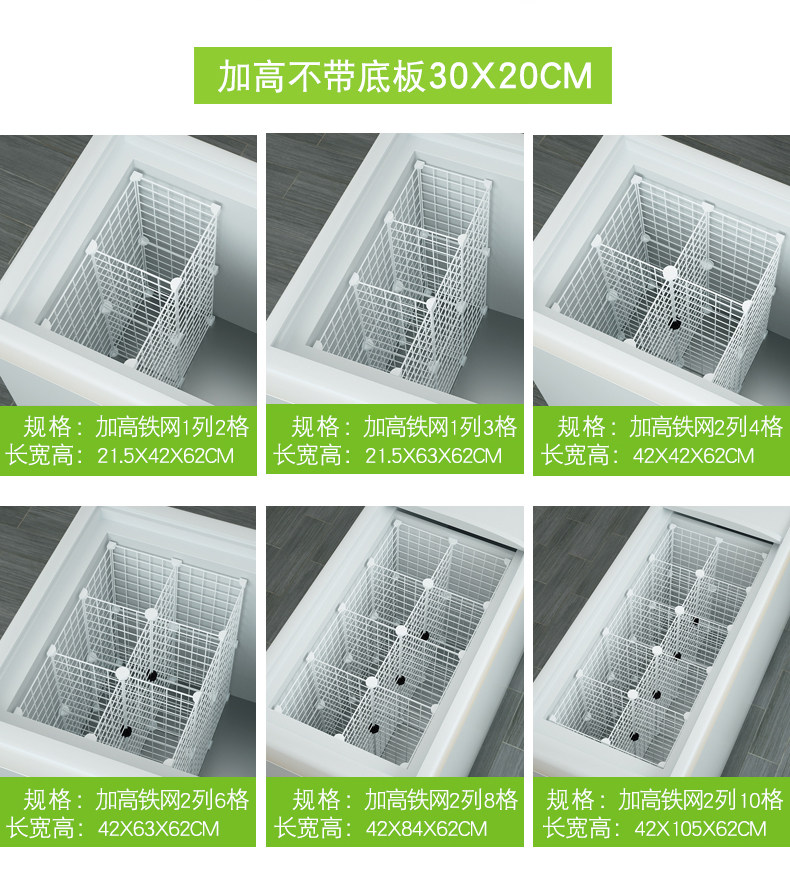 加高不带底板30X20CM

规格：加高铁网1列2格
长宽高：21.5X42X62CM

规格：加高铁网1列3格
长宽高：21.5X63X62CM

规格：加高铁网2列4格
长宽高：42X42X62CM

规格：加高铁网2列6格
长宽高：42X63X62CM

规格：加高铁网2列8格
长宽高：42X84X62CM

规格：加高铁网2列10格
长宽高：42X105X62CM