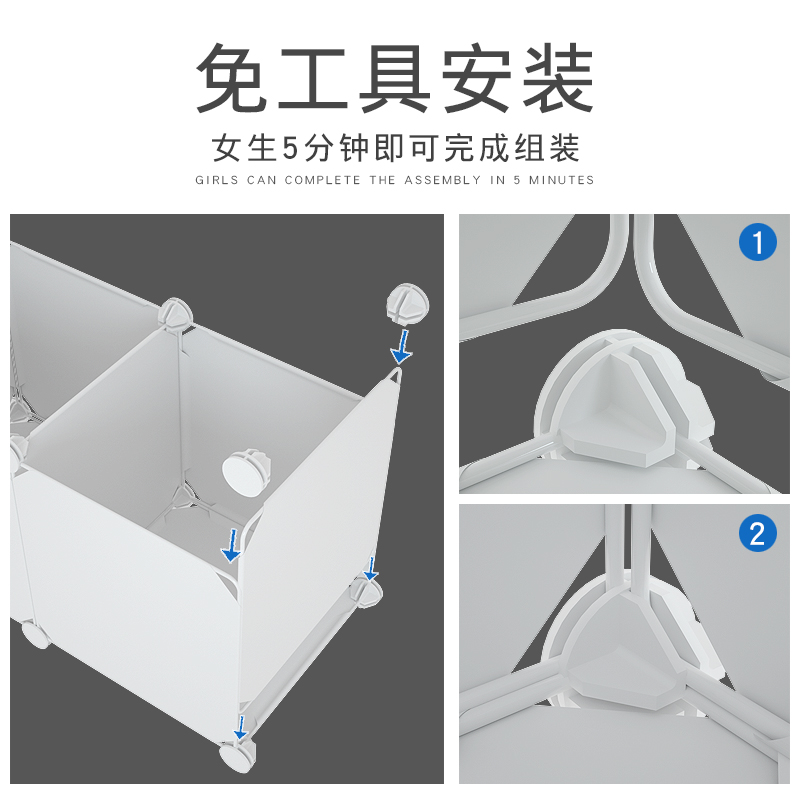 免工具安装
女生5分钟即可完成组装
GIRLS CAN COMPLETE THE ASSEMBLY IN 5 MINUTES

1

2