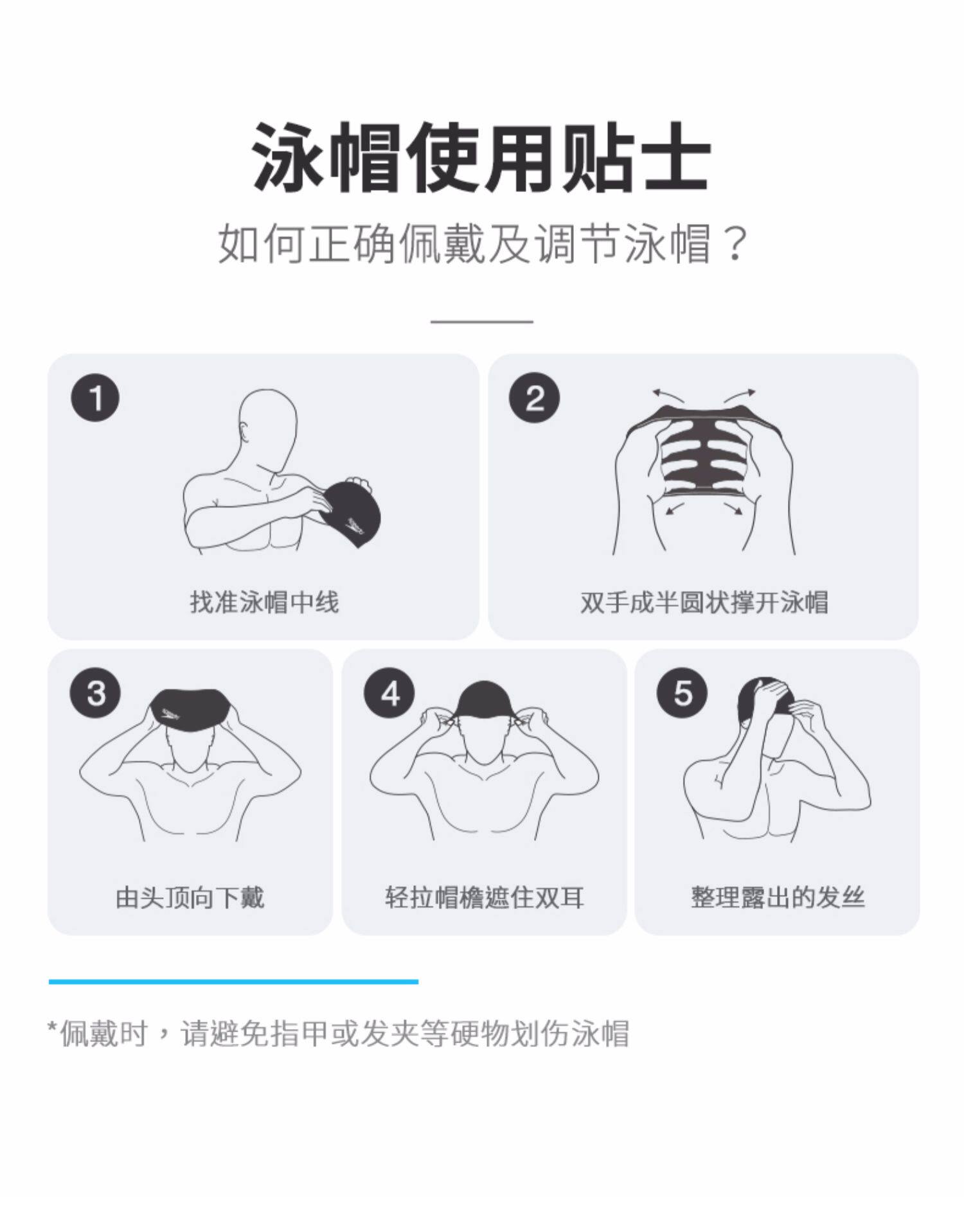 泳帽使用贴士

如何正确佩戴及调节泳帽？

1
找准泳帽中线

2
双手成半圆状撑开泳帽

3
由头顶向下戴

4
轻拉帽檐遮住双耳

5
整理露出的发丝

*佩戴时，请避免指甲或发夹等硬物划伤泳帽