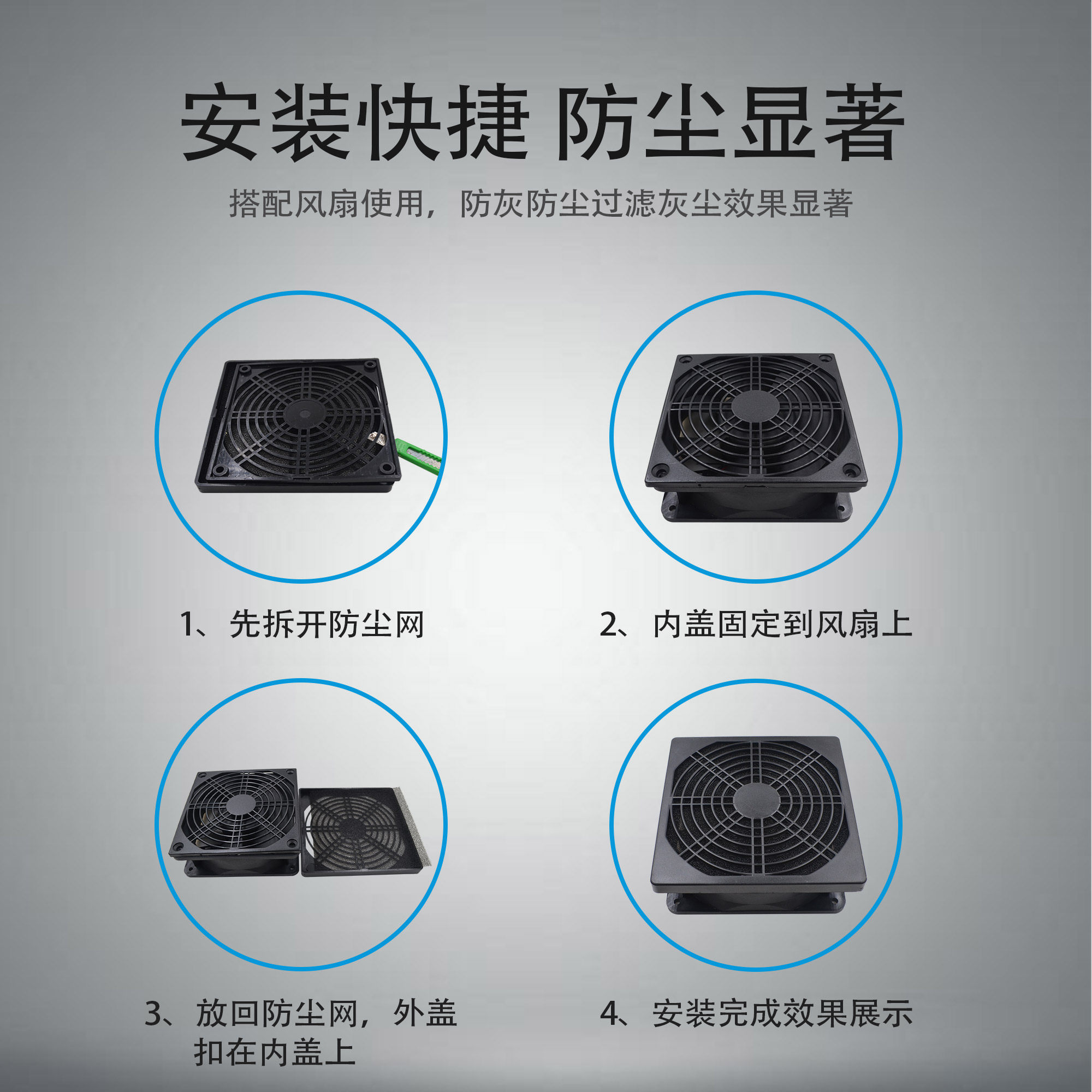 安装快捷 防尘显著

搭配风扇使用，防灰防尘过滤灰尘效果显著

1、先拆开防尘网

2、内盖固定到风扇上

3、放回防尘网，外盖扣在内盖上

4、安装完成效果展示