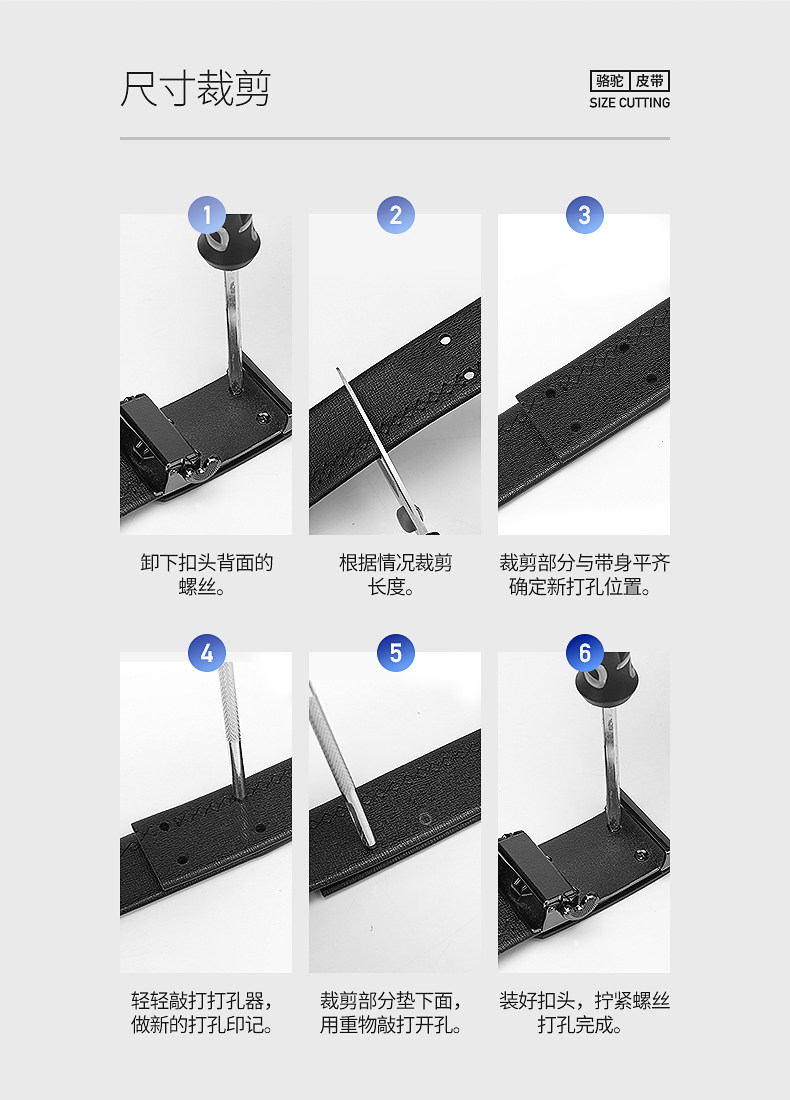 尺寸裁剪

骆驼 皮带
SIZE CUTTING

1
卸下扣头背面的螺丝。

2
根据情况裁剪长度。

3
裁剪部分与带身平齐确定新打孔位置。

4
轻轻敲打打孔器，做新的打孔印记。

5
裁剪部分垫下面，用重物敲打开孔。

6
装好扣头，拧紧螺丝打孔完成。