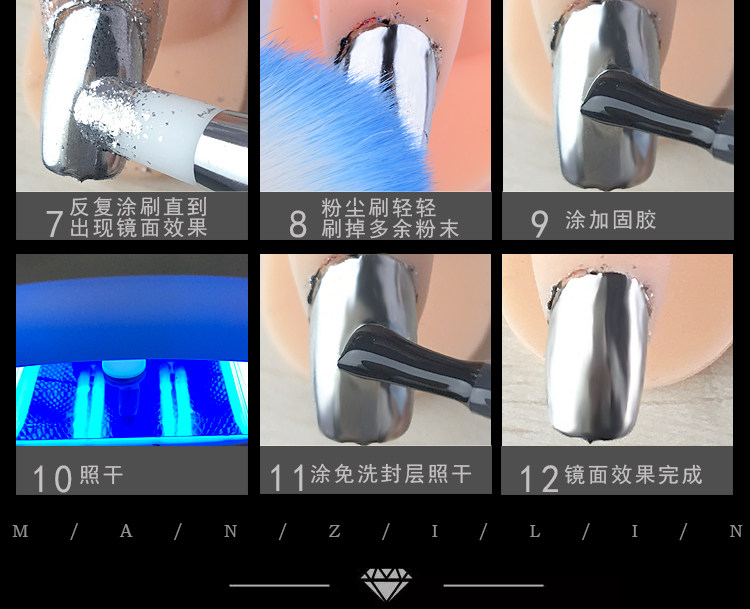 7 反复涂刷直到出现镜面效果

8 粉尘刷轻轻刷掉多余粉末

9 涂加固胶

10 照干

11 涂免洗封层照干

12 镜面效果完成

M / A / N / Z / I / L / I / N