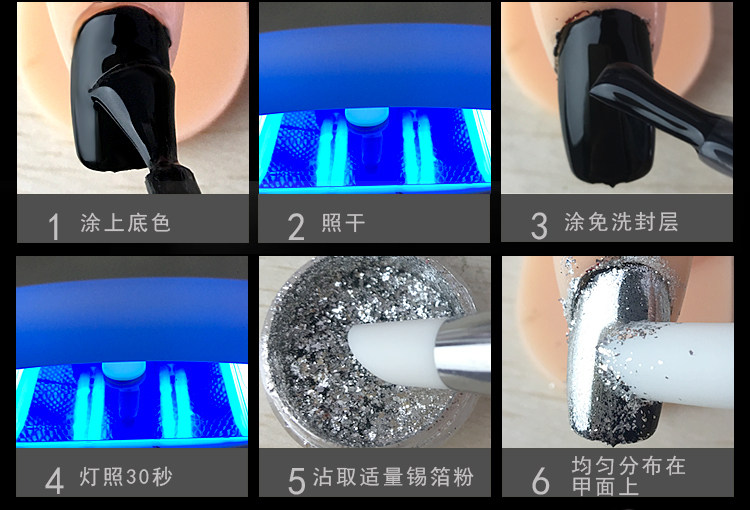 1 涂上底色

2 照干

3 涂免洗封层

4 灯照30秒

5 沾取适量锡箔粉

6 均匀分布在甲面上