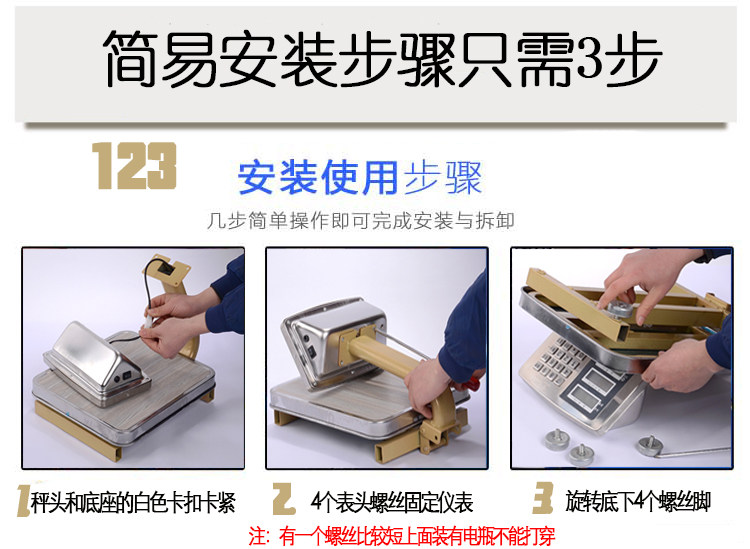 简易安装步骤只需3步

123 安装使用步骤

几步简单操作即可完成安装与拆卸

1 秤头和底座的白色卡扣卡紧

2 4个表头螺丝固定仪表

3 旋转底下4个螺丝脚

注：有一个螺丝比较短上面装有电瓶不能打穿